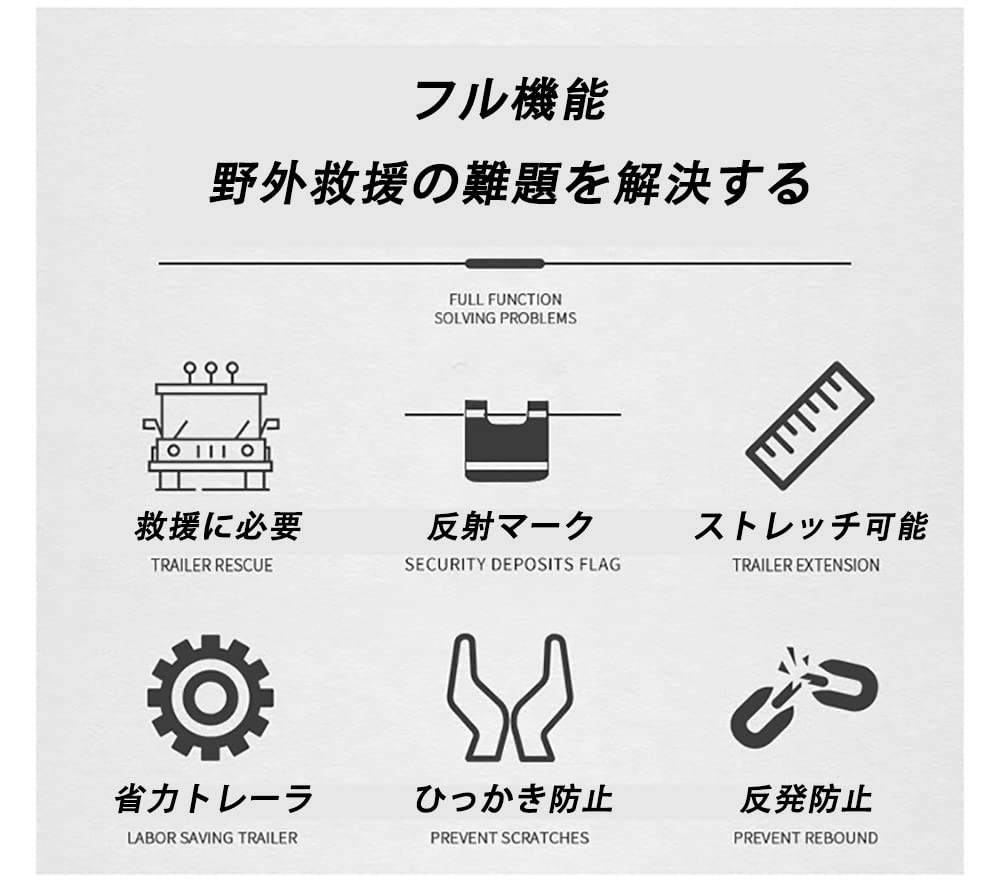 フル機能
野外救援の難題を解決する

FULL FUNCTION
SOLVING PROBLEMS

救援に必要
TRAILER RESCUE

反射マーク
SECURITY DEPOSITS FLAG

ストレッチ可能
TRAILER EXTENSION

省力トレーラ
LABOR SAVING TRAILER

ひっかき防止
PREVENT SCRATCHES

反発防止
PREVENT REBOUND