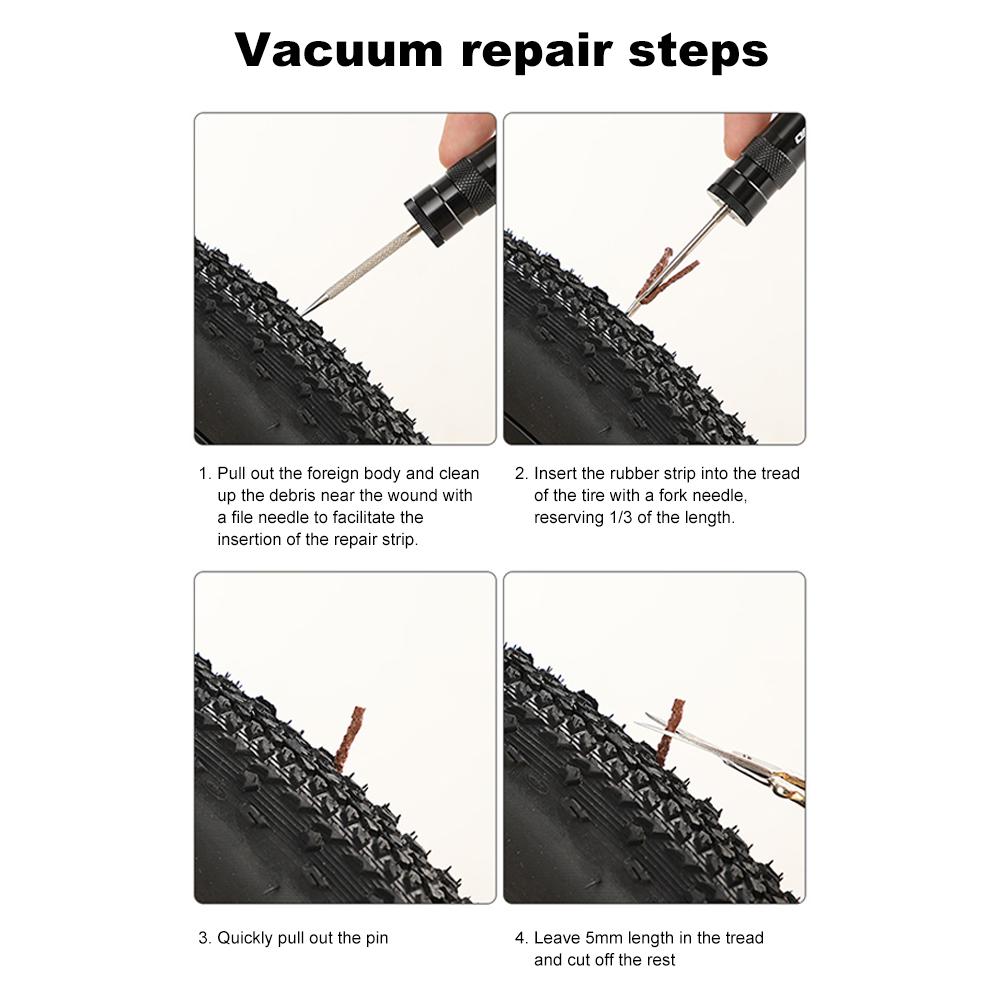 Vacuum repair steps

1. Pull out the foreign body and clean up the debris near the wound with a file needle to facilitate the insertion of the repair strip.

2. Insert the rubber strip into the tread of the tire with a fork needle, reserving 1/3 of the length.

3. Quickly pull out the pin

4. Leave 5mm length in the tread and cut off the rest