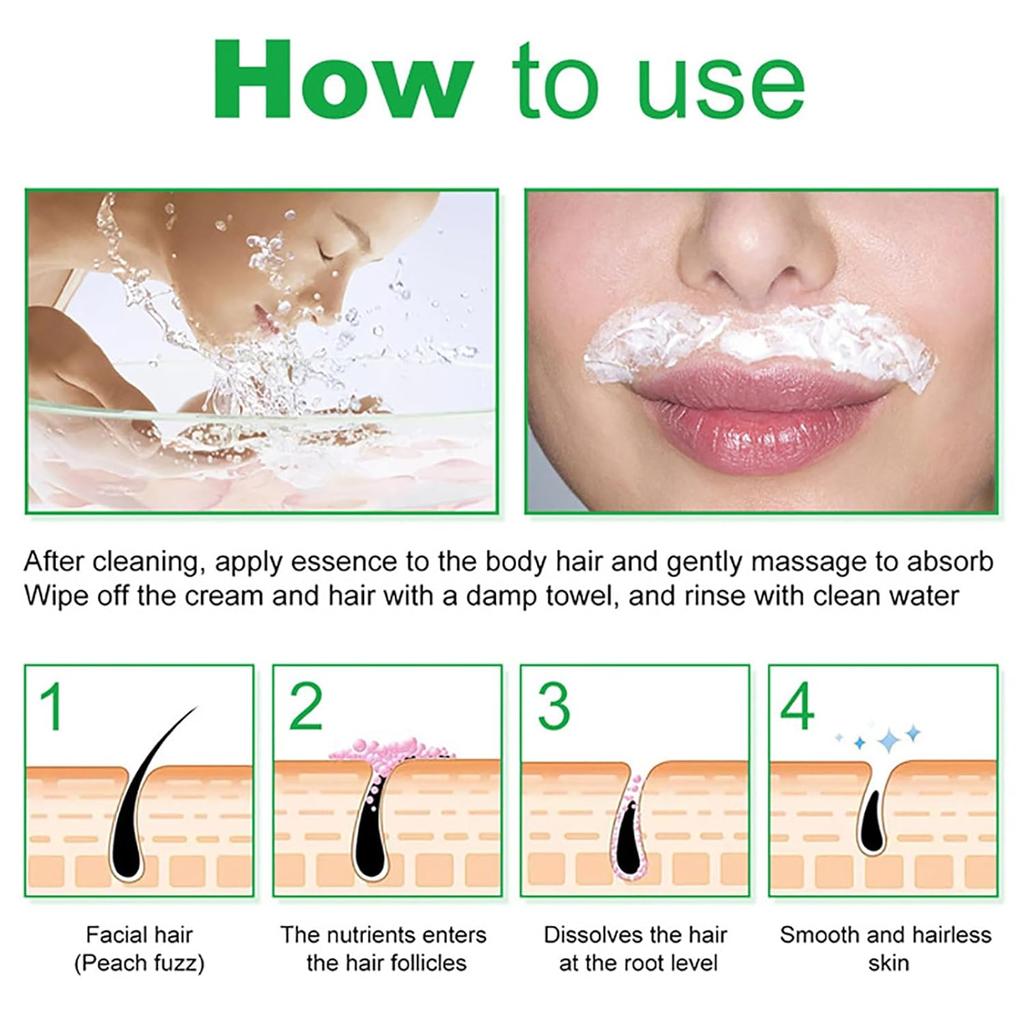 How to use

After cleaning, apply essence to the body hair and gently massage to absorb
Wipe off the cream and hair with a damp towel, and rinse with clean water

1

Facial hair
(Peach fuzz)

2

The nutrients enters
the hair follicles

3

Dissolves the hair
at the root level

4

Smooth and hairless
skin