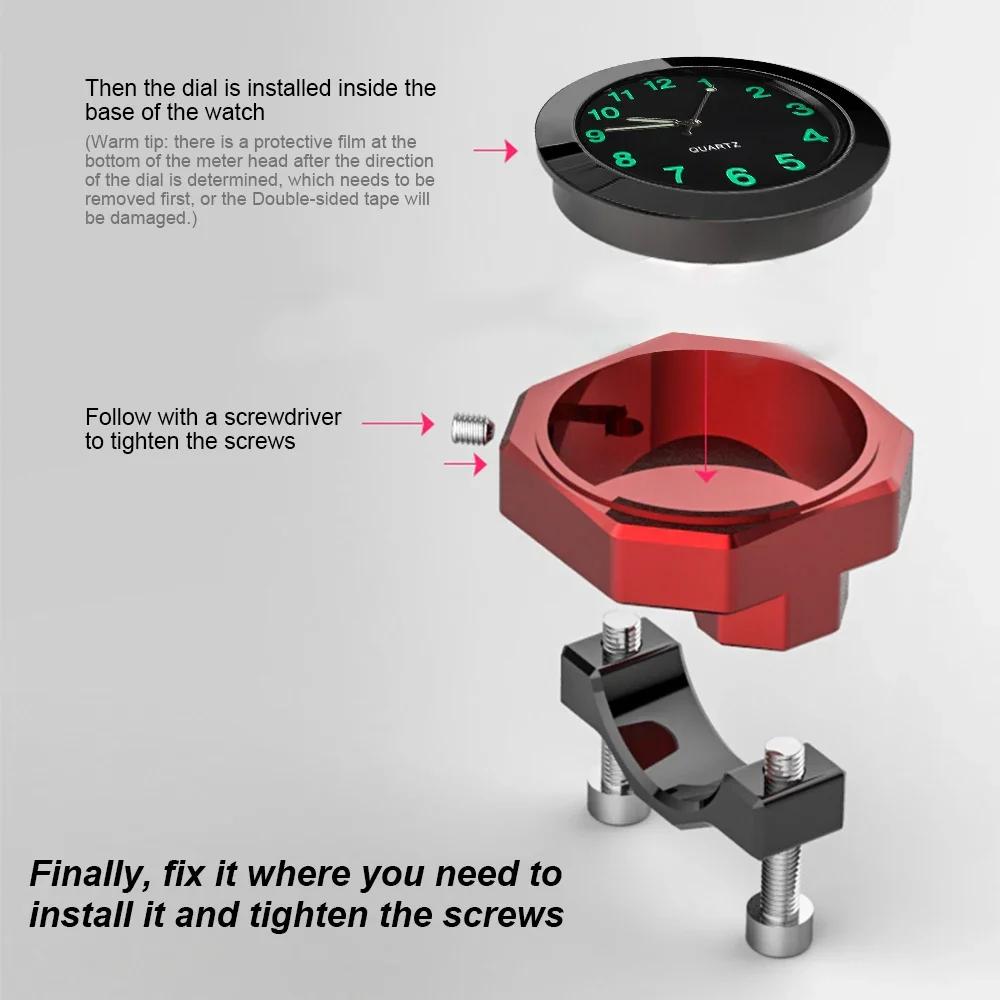 Then the dial is installed inside the base of the watch

(Warm tip: there is a protective film at the bottom of the meter head after the direction of the dial is determined, which needs to be removed first, or the Double-sided tape will be damaged.)

12 1 2 3 4 5 6 7 8 9 10 11

QUARTZ

Follow with a screwdriver to tighten the screws

Finally, fix it where you need to install it and tighten the screws