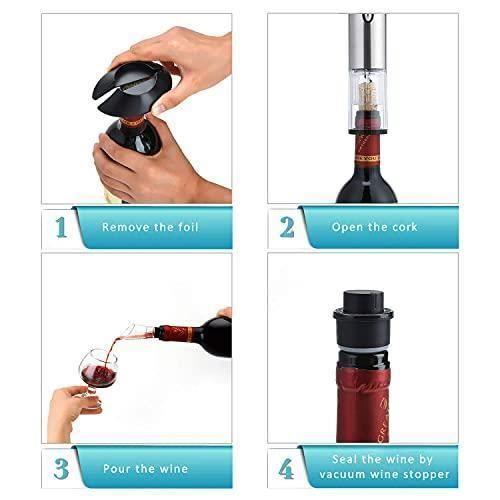 1 Remove the foil

2 Open the cork

3 Pour the wine

4 Seal the wine by vacuum wine stopper