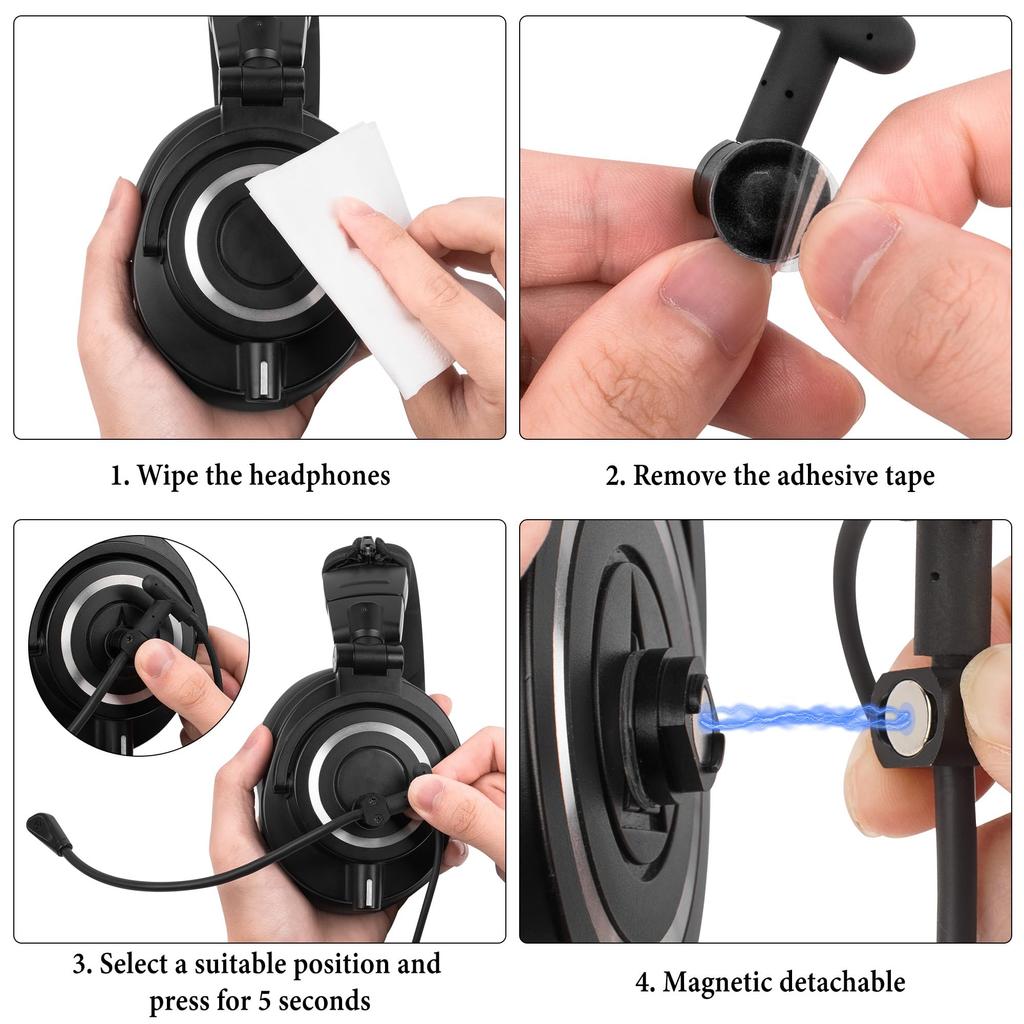 1. Wipe the headphones

2. Remove the adhesive tape

3. Select a suitable position and press for 5 seconds

4. Magnetic detachable