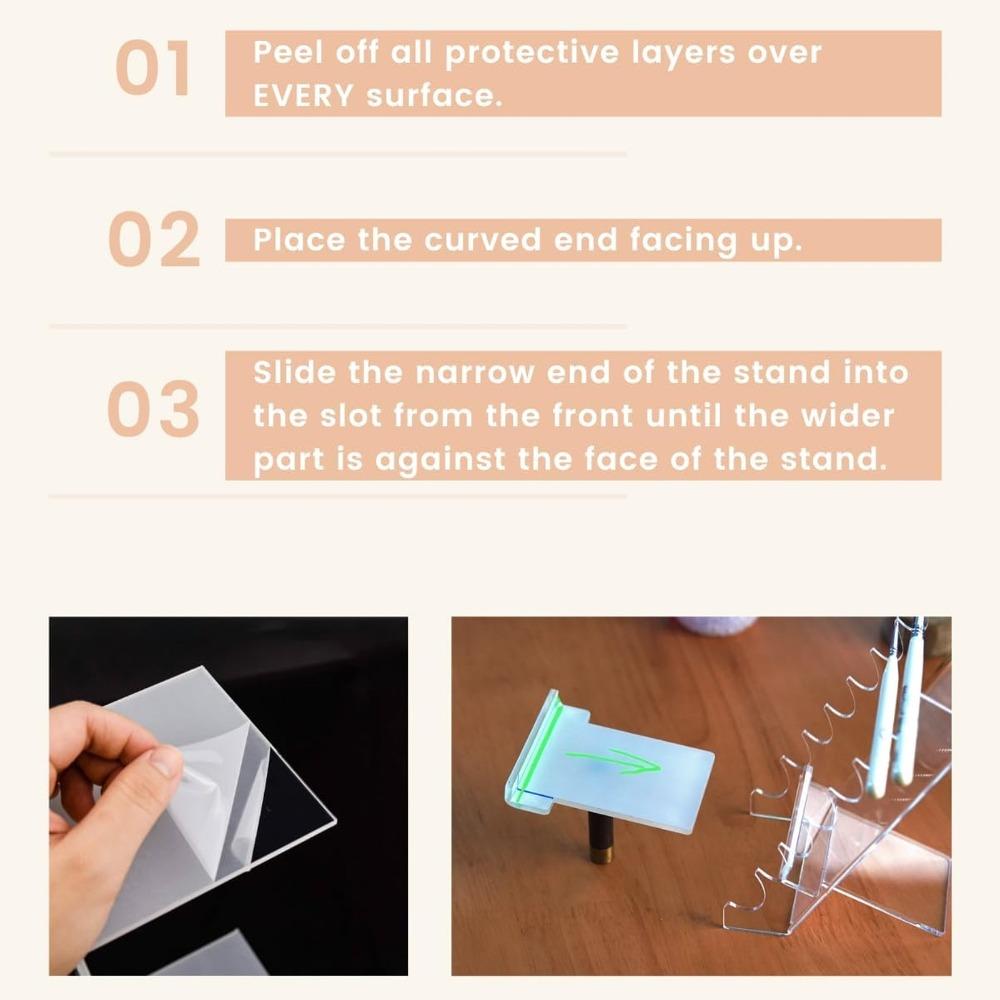 01 Peel off all protective layers over EVERY surface.

02 Place the curved end facing up.

03 Slide the narrow end of the stand into the slot from the front until the wider part is against the face of the stand.