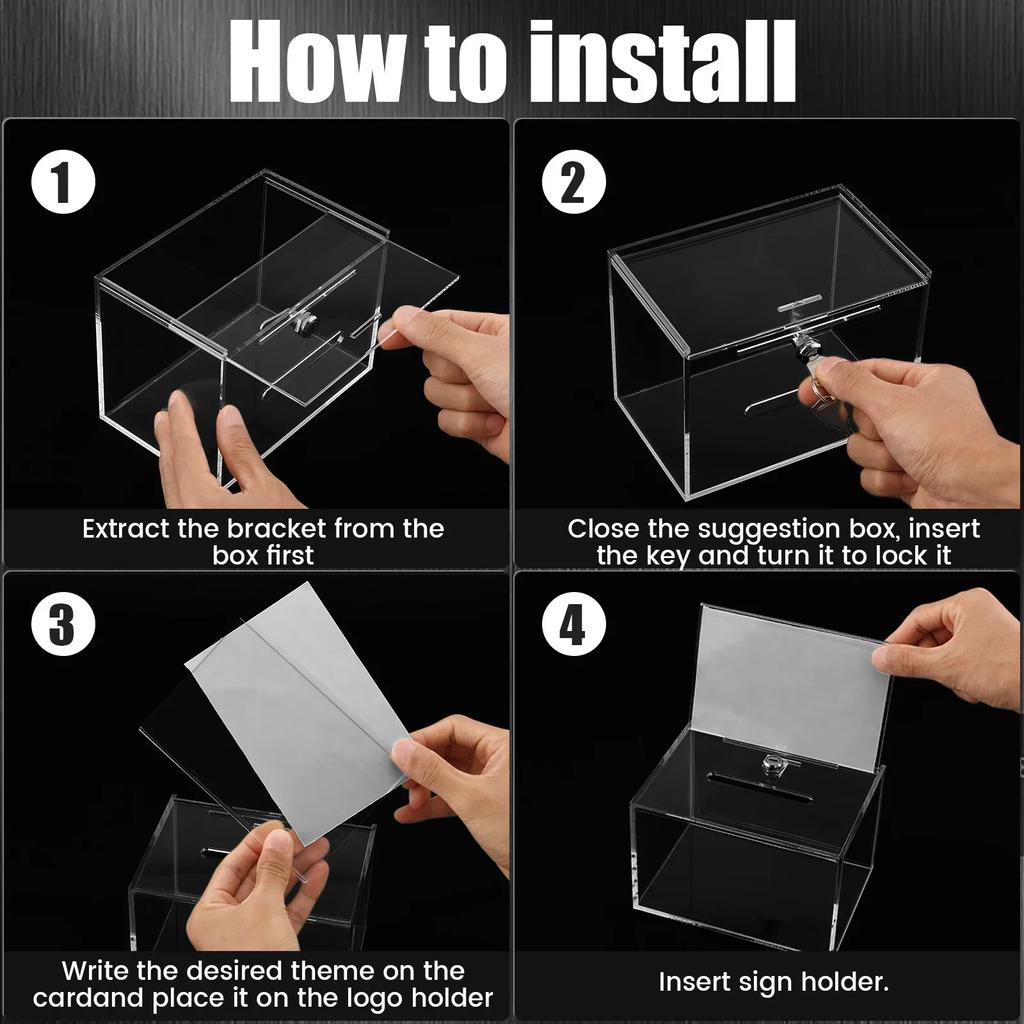 How to install

1

Extract the bracket from the box first

2

Close the suggestion box, insert the key and turn it to lock it

3

Write the desired theme on the cardand place it on the logo holder

4

Insert sign holder.