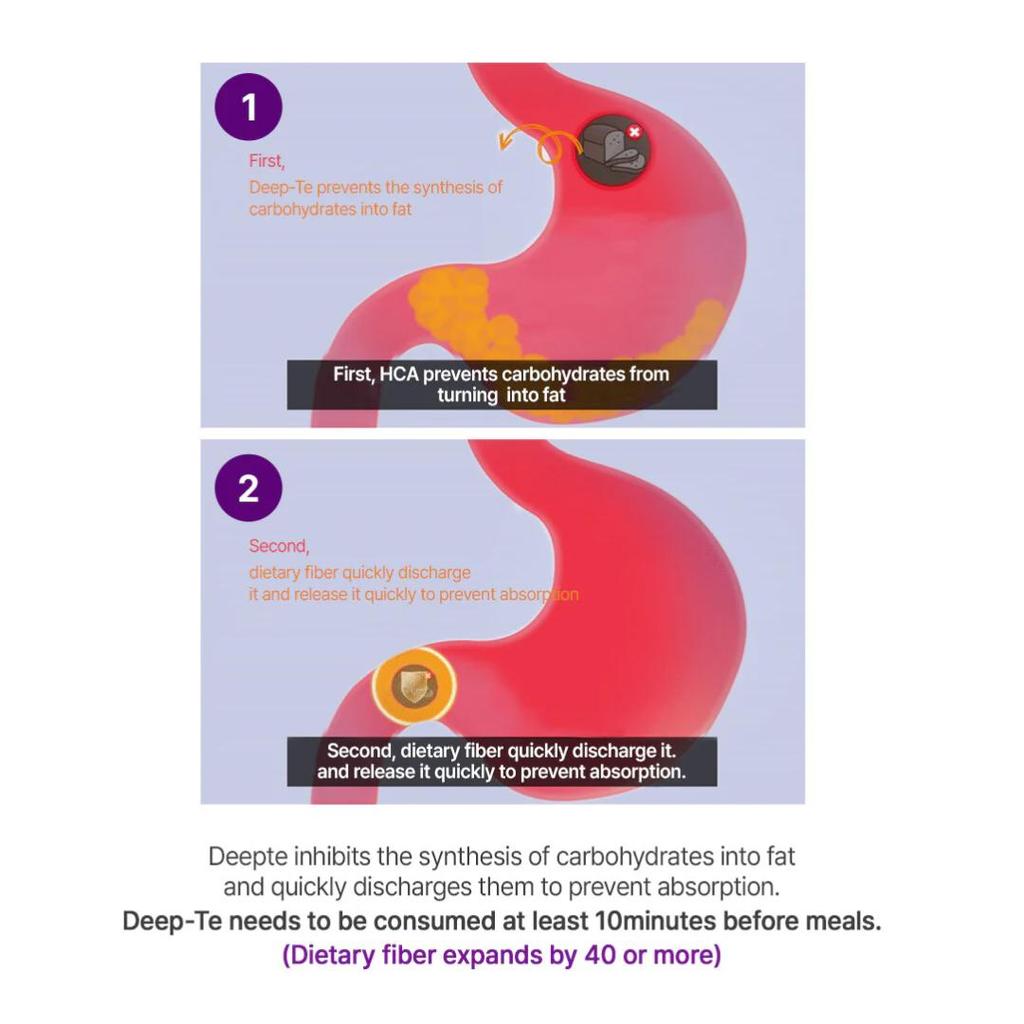 1

First,
Deep-Te prevents the synthesis of carbohydrates into fat

First, HCA prevents carbohydrates from turning into fat

2

Second,
dietary fiber quickly discharge it and release it quickly to prevent absorption

Second, dietary fiber quickly discharge it. and release it quickly to prevent absorption.

Deepte inhibits the synthesis of carbohydrates into fat and quickly discharges them to prevent absorption.
Deep-Te needs to be consumed at least 10minutes before meals.
(Dietary fiber expands by 40 or more)