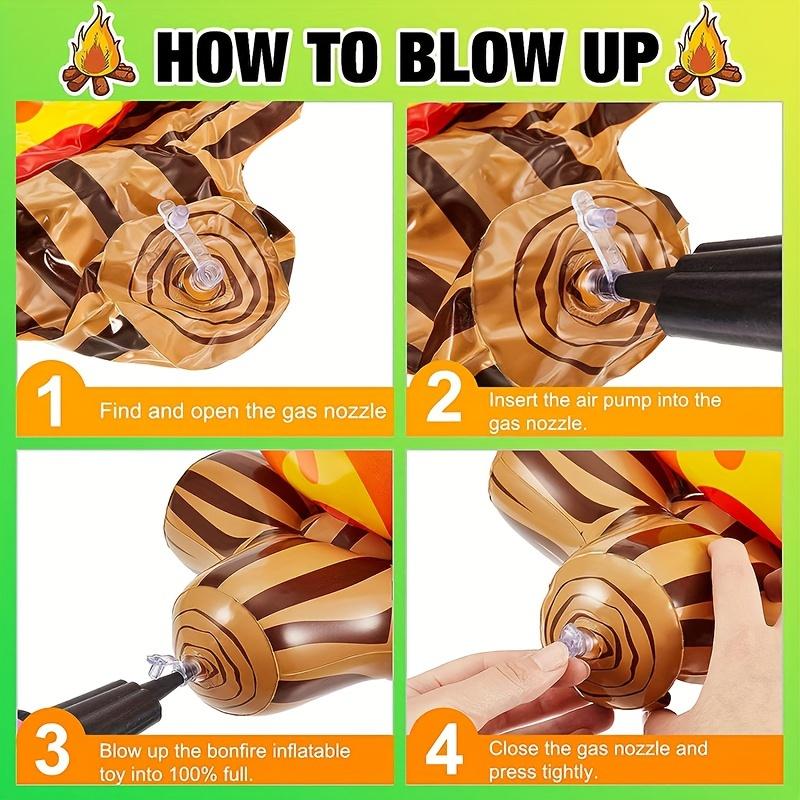 HOW TO BLOW UP

1 Find and open the gas nozzle

2 Insert the air pump into the gas nozzle.

3 Blow up the bonfire inflatable toy into 100% full.

4 Close the gas nozzle and press tightly.