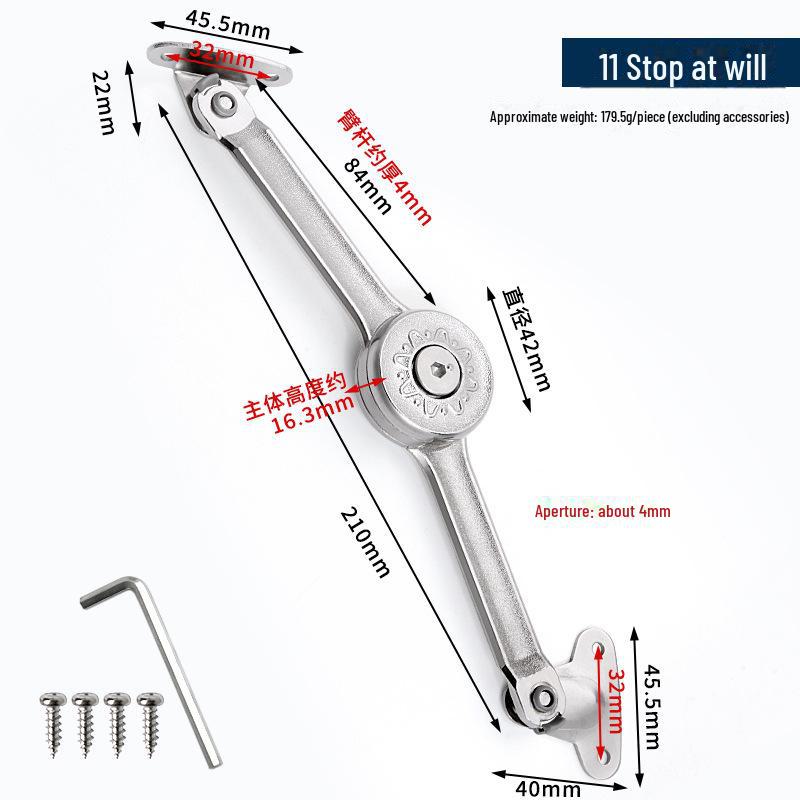 11 Stop at will

Approximate weight: 179.5g/piece (excluding accessories)

45.5mm

32mm

22mm

臂杆约厚4mm

84mm

直径42mm

主体高度约 16.3mm

210mm

Aperture: about 4mm

32mm

45.5mm

40mm