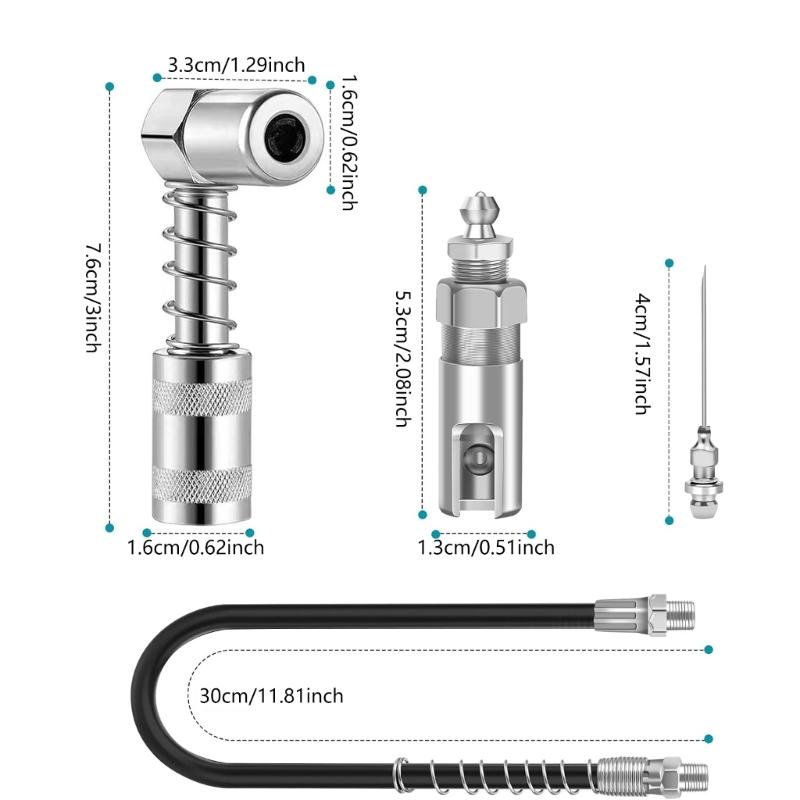 3.3cm/1.29inch
1.6cm/0.62inch
7.6cm/3inch
1.6cm/0.62inch
5.3cm/2.08inch
1.3cm/0.51inch
4cm/1.57inch
30cm/11.81inch