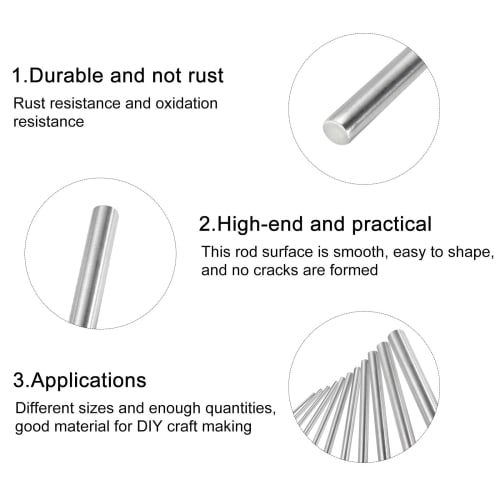 1.Durable and not rust
Rust resistance and oxidation resistance

2.High-end and practical
This rod surface is smooth, easy to shape, and no cracks are formed

3.Applications
Different sizes and enough quantities, good material for DIY craft making