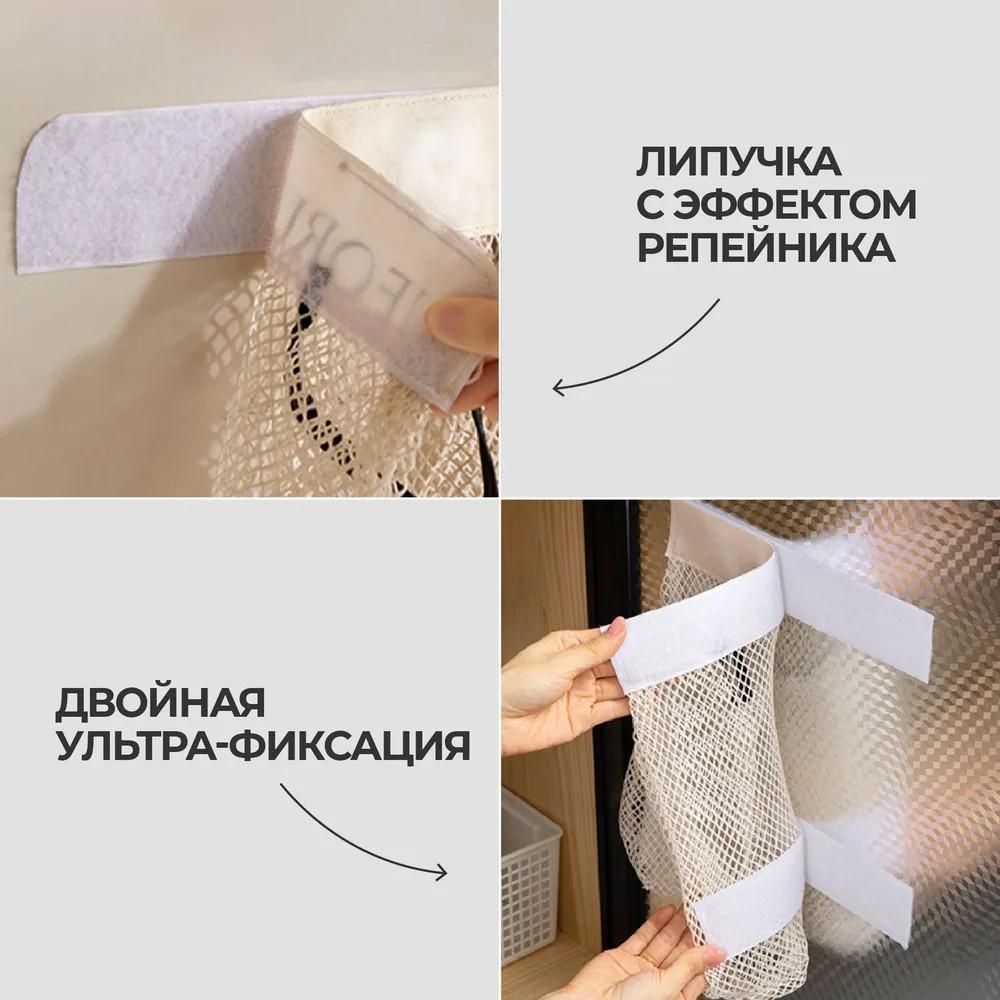 ЛИПУЧКА
С ЭФФЕКТОМ
РЕПЕЙНИКА

ДВОЙНАЯ
УЛЬТРА-ФИКСАЦИЯ