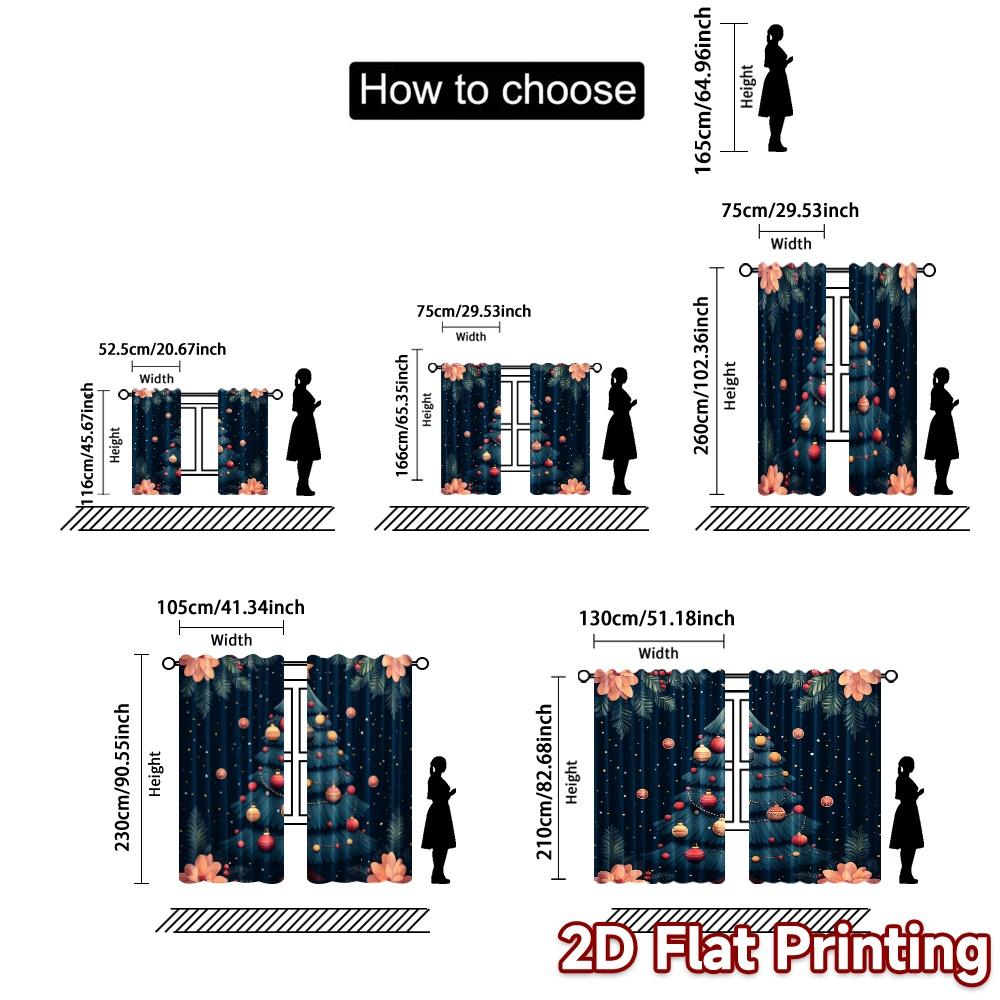 How to choose

165cm/64.96inch
Height

52.5cm/20.67inch
Width
116cm/45.67inch
Height

75cm/29.53inch
Width
166cm/65.35inch
Height

75cm/29.53inch
Width
260cm/102.36inch
Height

105cm/41.34inch
Width
230cm/90.55inch
Height

130cm/51.18inch
Width
210cm/82.68inch
Height

2D Flat Printing