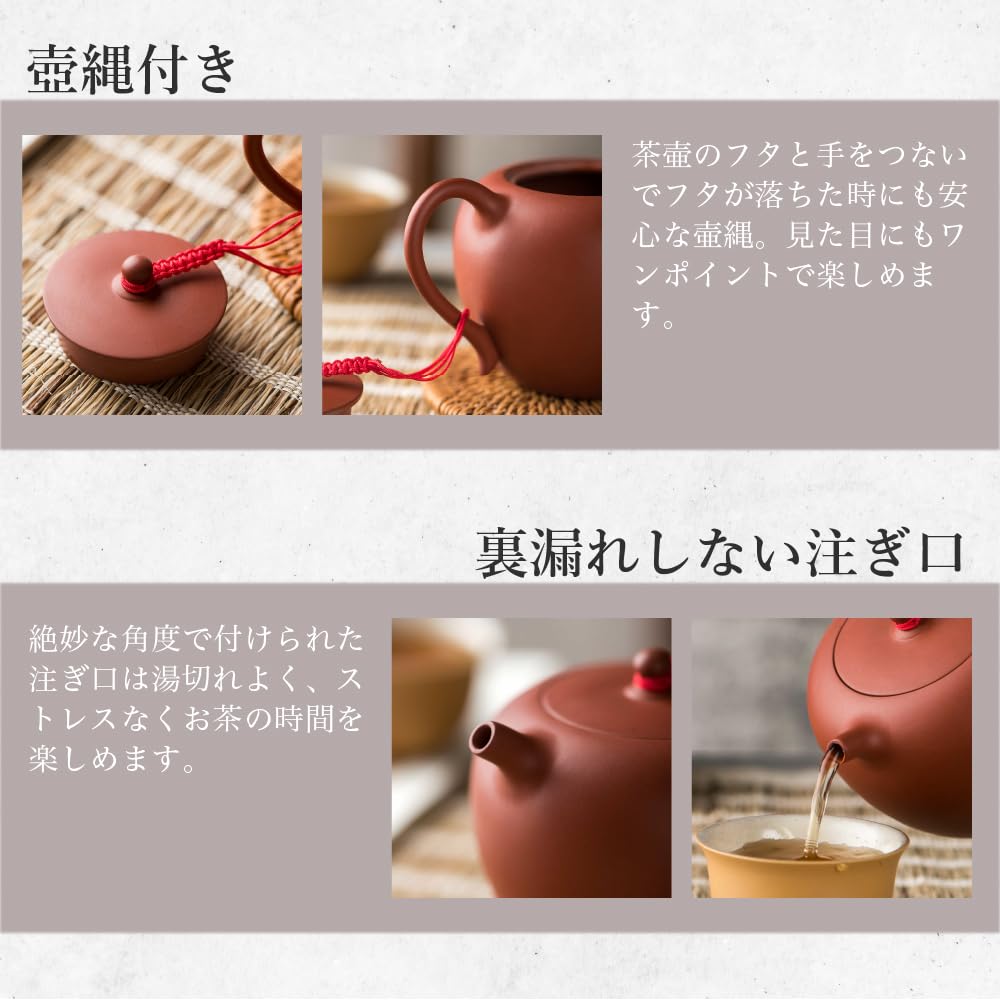 壺縄付き

茶壷のフタと手をつないでフタが落ちた時にも安心な壺縄。見た目にもワンポイントで楽しめます。

裏漏れしない注ぎ口

絶妙な角度で付けられた注ぎ口は湯切れよく、ストレスなくお茶の時間を楽しめます。