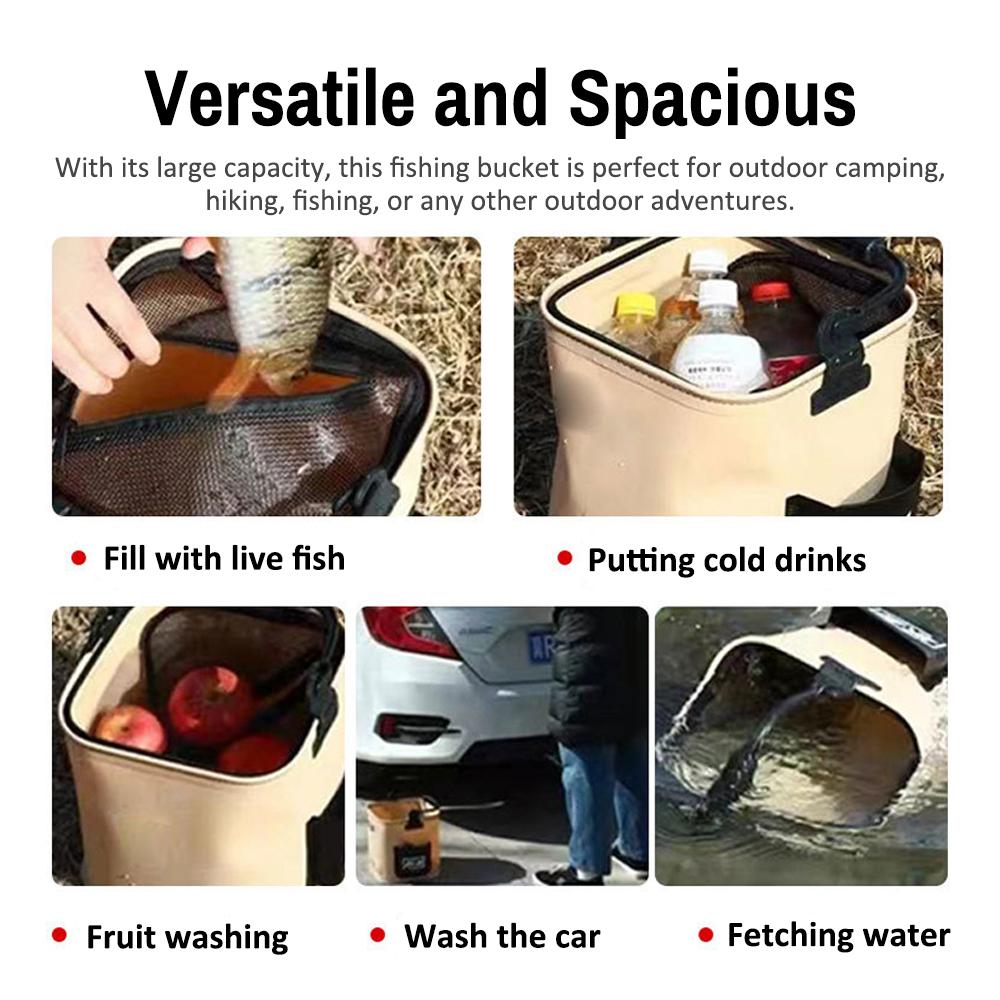 Versatile and Spacious

With its large capacity, this fishing bucket is perfect for outdoor camping, hiking, fishing, or any other outdoor adventures.

• Fill with live fish

• Putting cold drinks

• Fruit washing

• Wash the car

• Fetching water