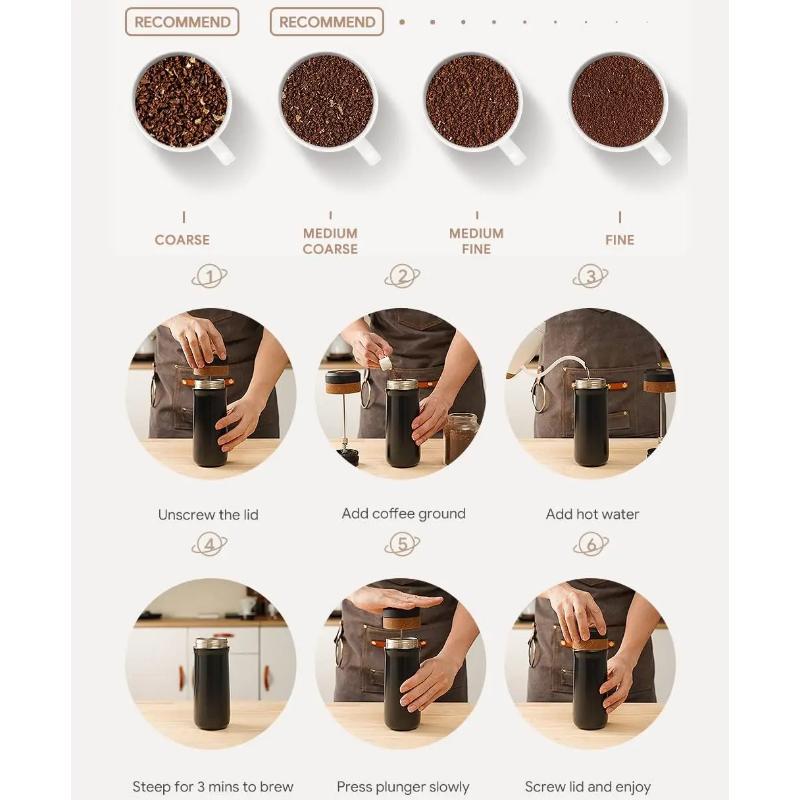 RECOMMEND RECOMMEND

COARSE

MEDIUM COARSE

MEDIUM FINE

FINE

1

2

3

Unscrew the lid

Add coffee ground

Add hot water

4

5

6

Steep for 3 mins to brew

Press plunger slowly

Screw lid and enjoy