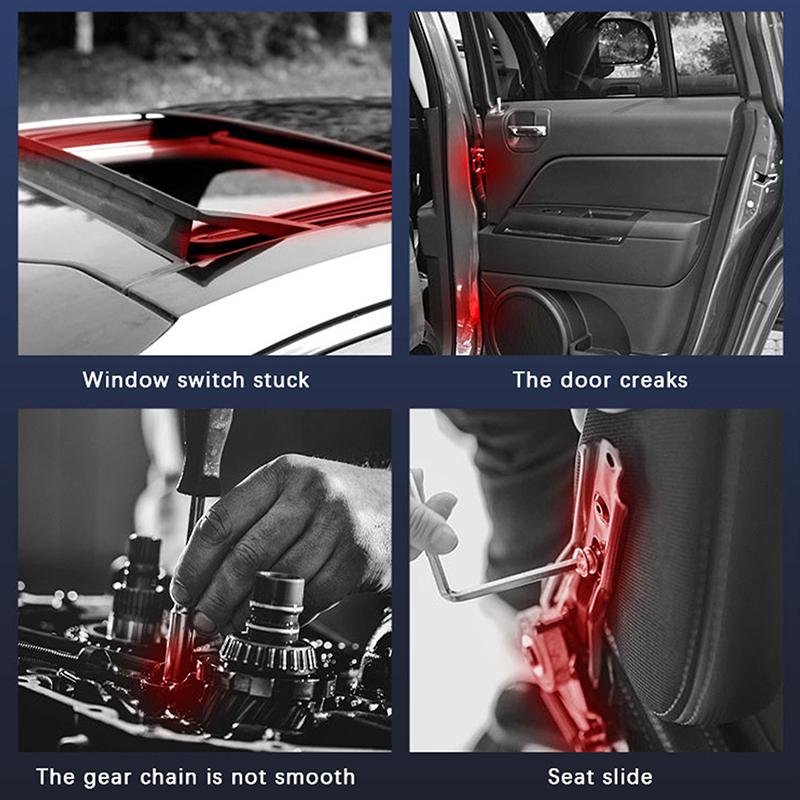 Window switch stuck

The door creaks

The gear chain is not smooth

Seat slide