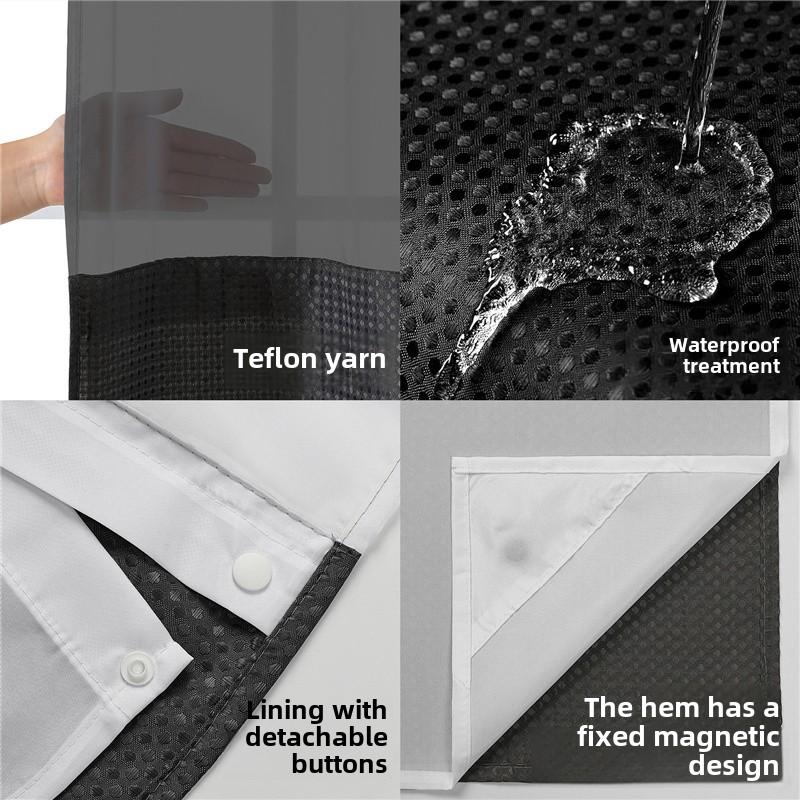 Teflon yarn

Waterproof treatment

Lining with detachable buttons

The hem has a fixed magnetic design