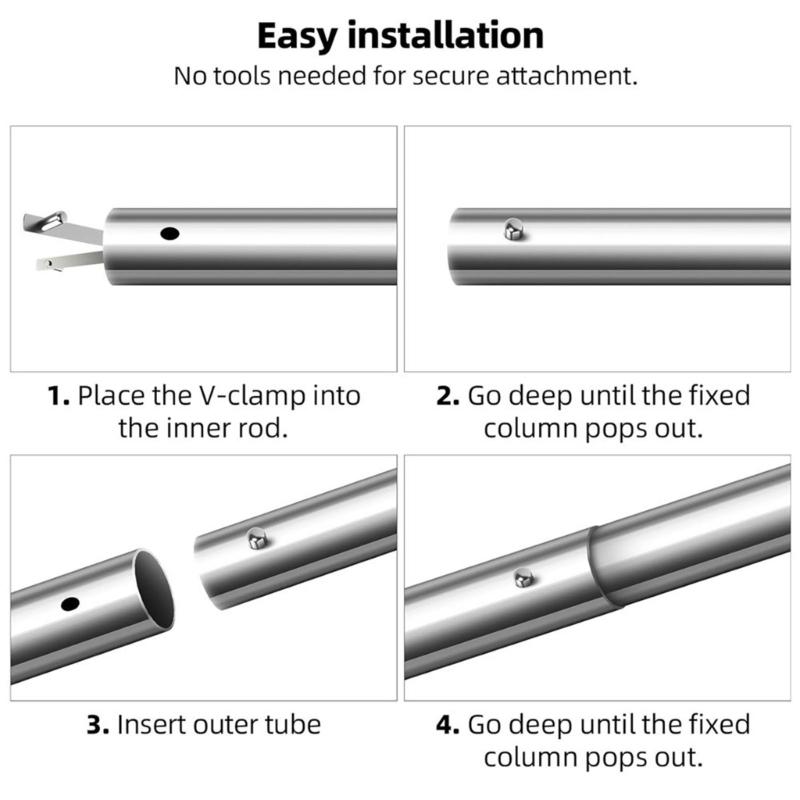 Easy installation
No tools needed for secure attachment.

1. Place the V-clamp into the inner rod.

2. Go deep until the fixed column pops out.

3. Insert outer tube

4. Go deep until the fixed column pops out.