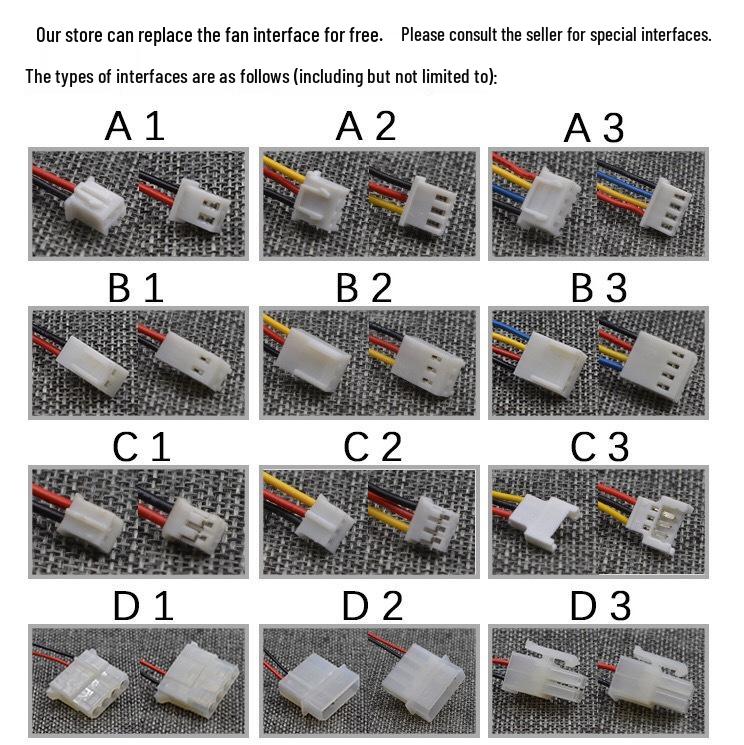 Our store can replace the fan interface for free.    Please consult the seller for special interfaces.

The types of interfaces are as follows (including but not limited to):

A 1
A 2
A 3
B 1
B 2
B 3
C 1
C 2
C 3
D 1
D 2
D 3