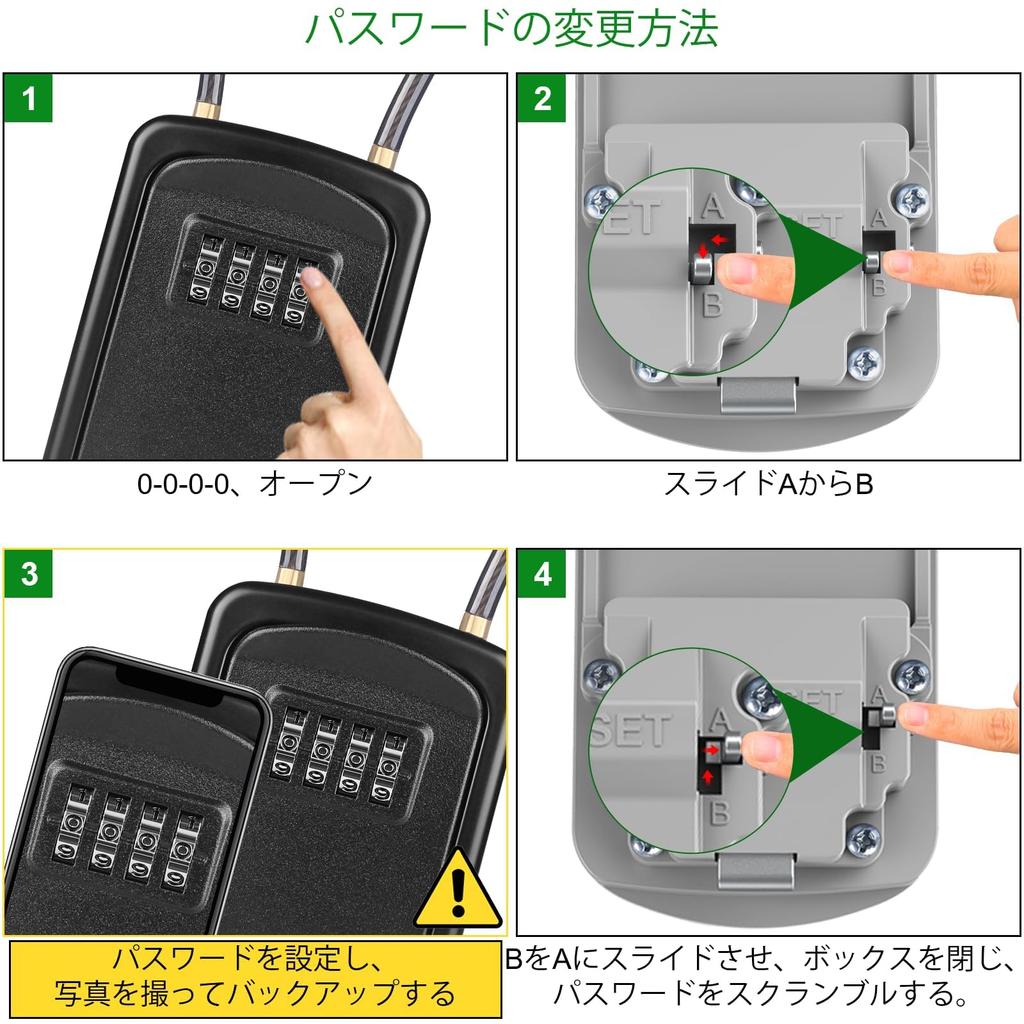 パスワードの変更方法

1

0-0-0-0、オープン

2

SET A B

SET A B

スライドAからB

3

パスワードを設定し、写真を撮ってバックアップする

4

SET A B

SET A B

BをAにスライドさせ、ボックスを閉じ、パスワードをスクランブルする。