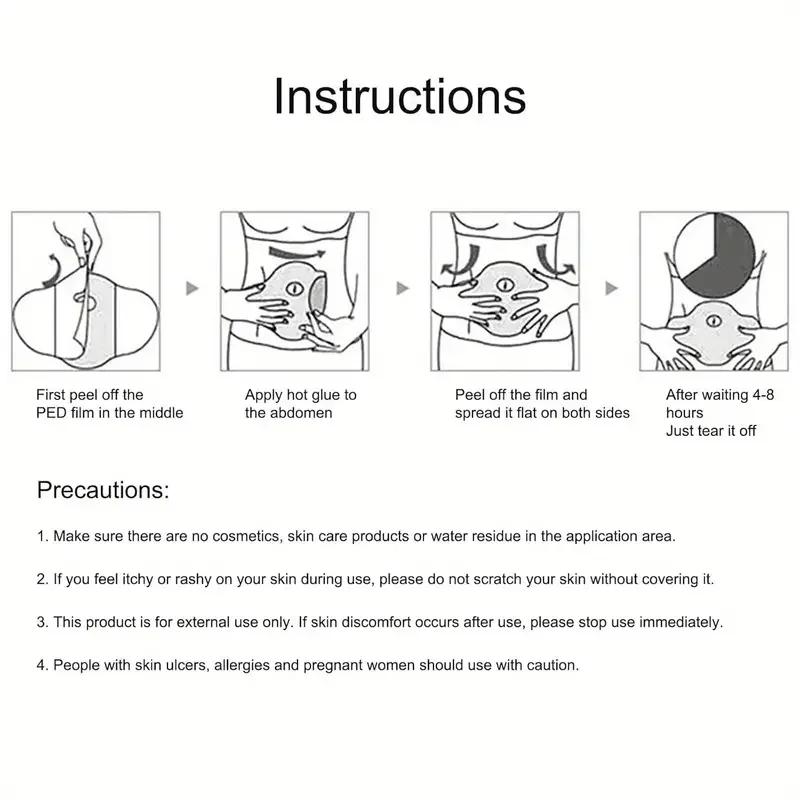 Instructions

First peel off the PED film in the middle

Apply hot glue to the abdomen

Peel off the film and spread it flat on both sides

After waiting 4-8 hours
Just tear it off

Precautions:

1. Make sure there are no cosmetics, skin care products or water residue in the application area.

2. If you feel itchy or rashy on your skin during use, please do not scratch your skin without covering it.

3. This product is for external use only. If skin discomfort occurs after use, please stop use immediately.

4. People with skin ulcers, allergies and pregnant women should use with caution.