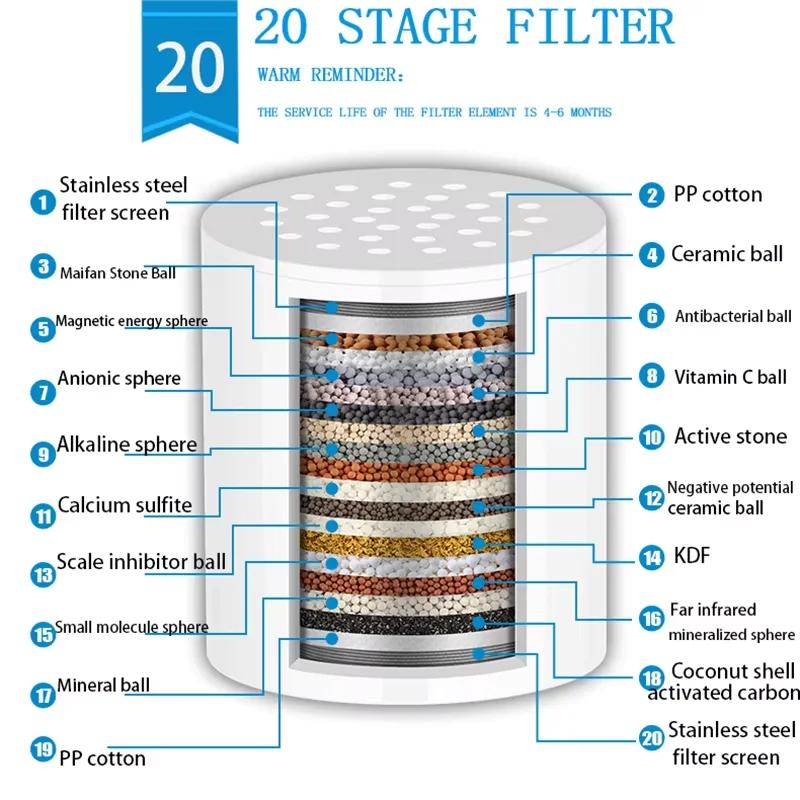 20

20 STAGE FILTER

WARM REMINDER:

THE SERVICE LIFE OF THE FILTER ELEMENT IS 4-6 MONTHS

1 Stainless steel filter screen

3 Maifan Stone Ball

5 Magnetic energy sphere

7 Anionic sphere

9 Alkaline sphere

11 Calcium sulfite

13 Scale inhibitor ball

15 Small molecule sphere

17 Mineral ball

19 PP cotton

2 PP cotton

4 Ceramic ball

6 Antibacterial ball

8 Vitamin C ball

10 Active stone

12 Negative potential ceramic ball

14 KDF

16 Far infrared mineralized sphere

18 Coconut shell activated carbon

20 Stainless steel filter screen