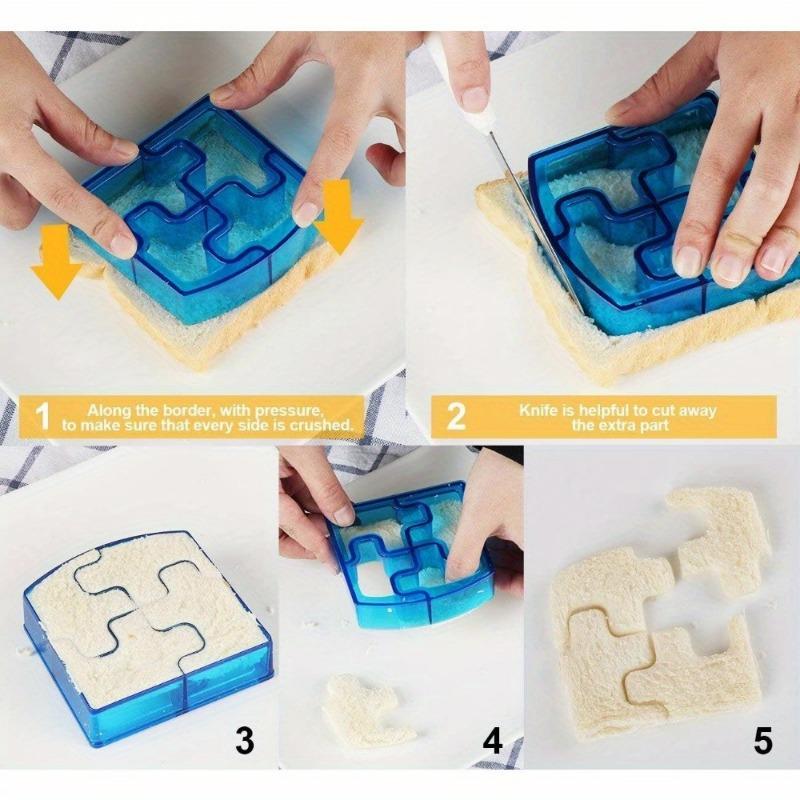 1 Along the border, with pressure, to make sure that every side is crushed.

2 Knife is helpful to cut away the extra part

3

4

5