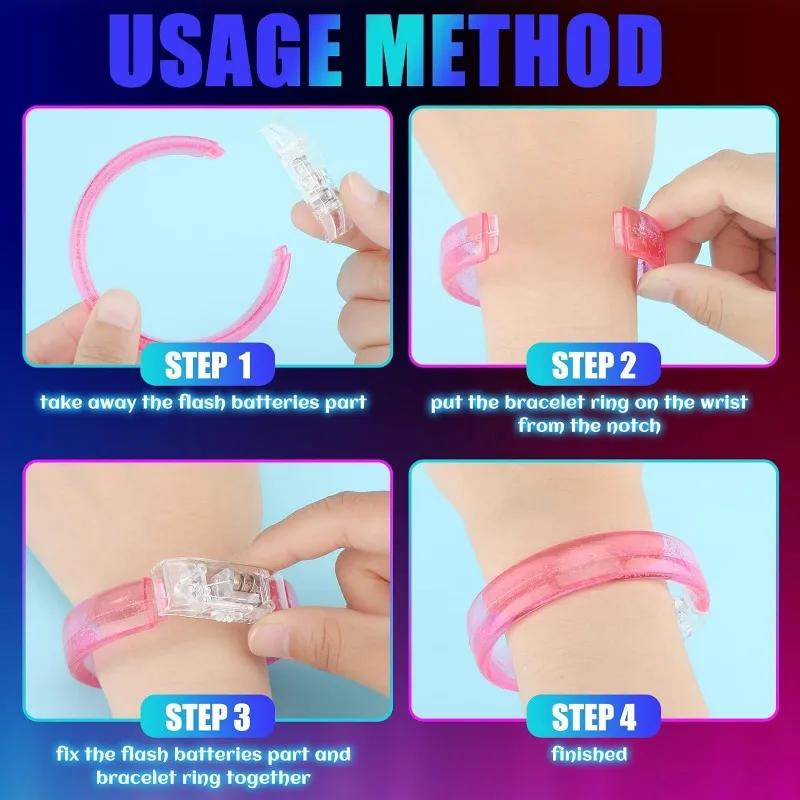 USAGE METHOD

STEP 1
take away the flash batteries part

STEP 2
put the bracelet ring on the wrist from the notch

STEP 3
fix the flash batteries part and bracelet ring together

STEP 4
finished