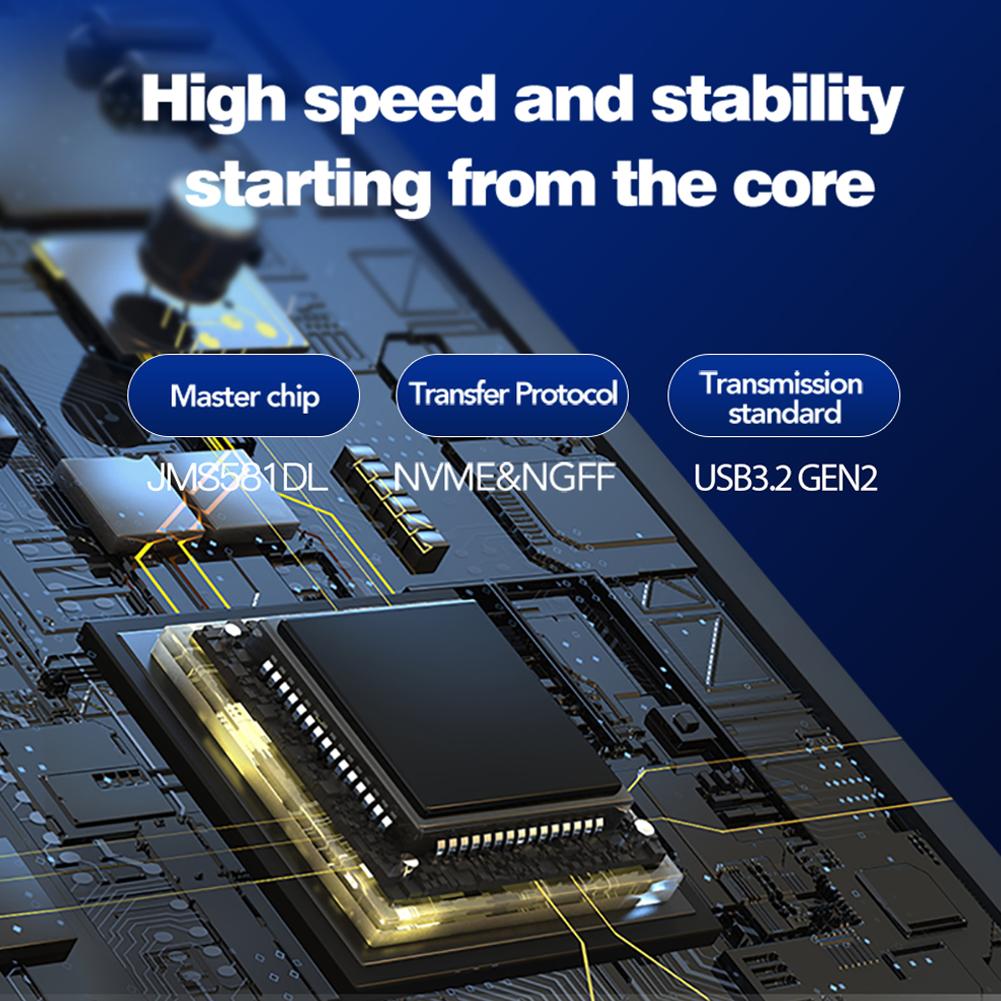 High speed and stability starting from the core

Master chip

JMS581DL

Transfer Protocol

NVME&NGFF

Transmission standard

USB3.2 GEN2