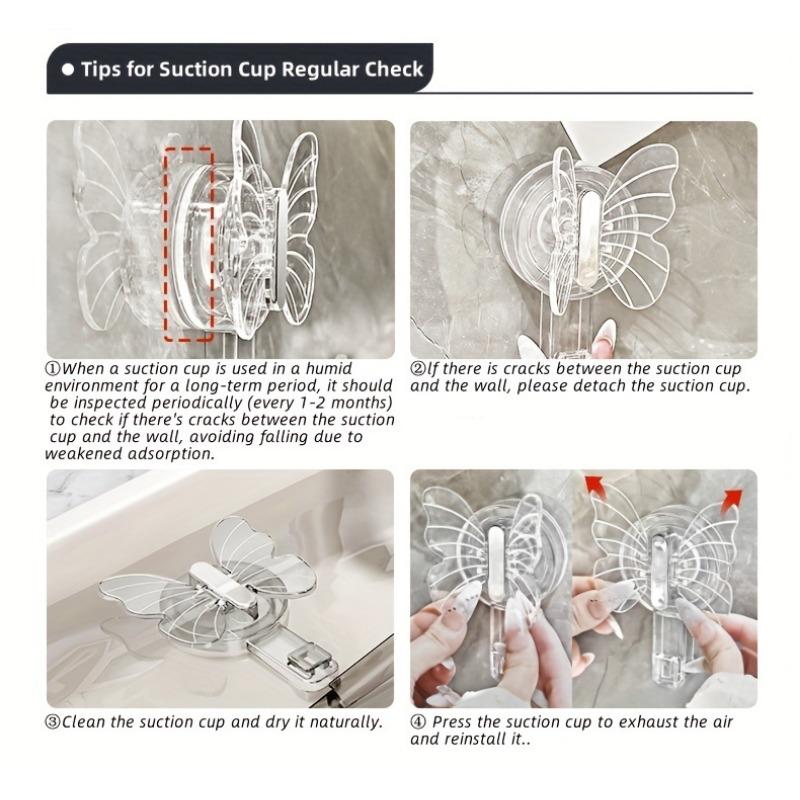 ● Tips for Suction Cup Regular Check

①When a suction cup is used in a humid environment for a long-term period, it should be inspected periodically (every 1-2 months) to check if there's cracks between the suction cup and the wall, avoiding falling due to weakened adsorption.

②If there is cracks between the suction cup and the wall, please detach the suction cup.

③Clean the suction cup and dry it naturally.

④ Press the suction cup to exhaust the air and reinstall it..