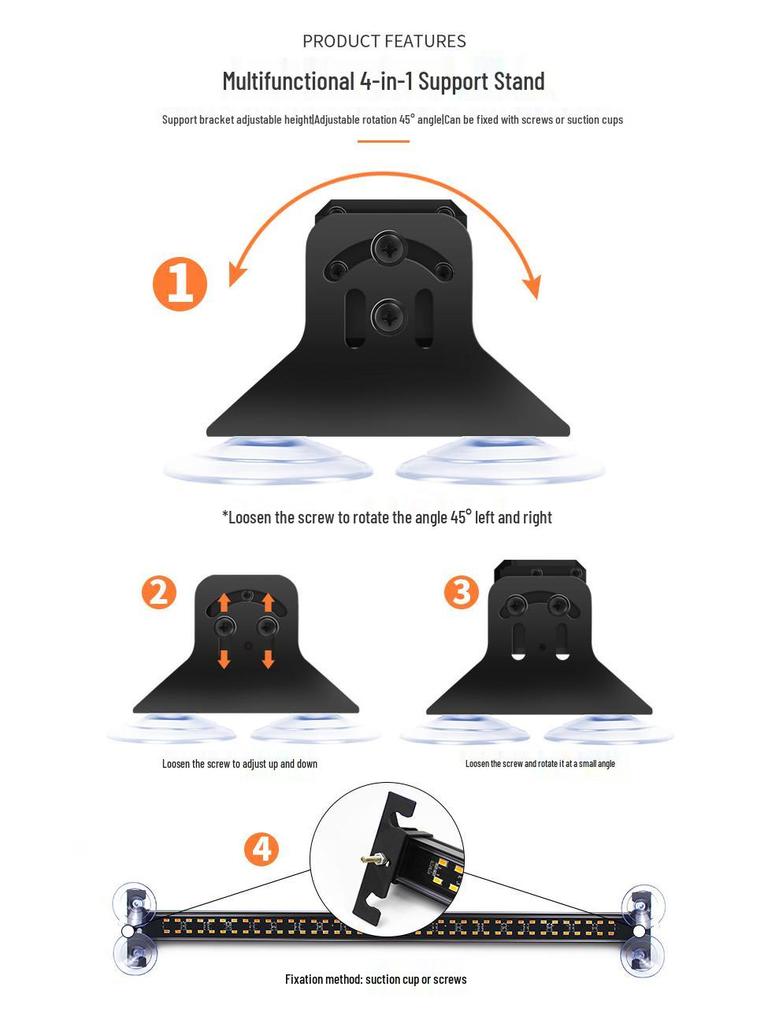 PRODUCT FEATURES

Multifunctional 4-in-1 Support Stand

Support bracket adjustable height|Adjustable rotation 45° angle|Can be fixed with screws or suction cups

1

*Loosen the screw to rotate the angle 45° left and right

2

3

Loosen the screw to adjust up and down

Loosen the screw and rotate it at a small angle

4

Fixation method: suction cup or screws