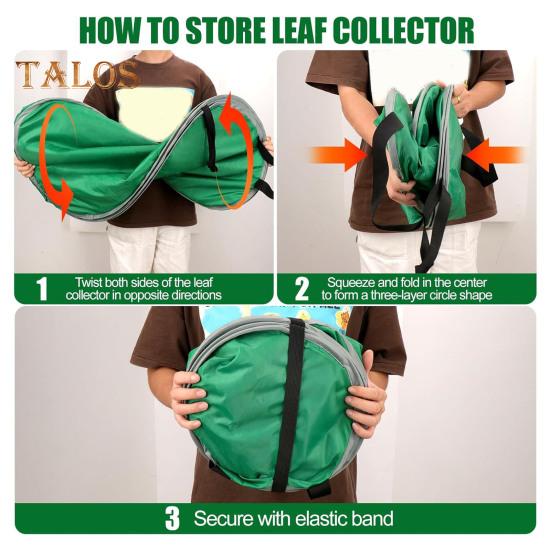 HOW TO STORE LEAF COLLECTOR

TALOS

1 Twist both sides of the leaf collector in opposite directions

2 Squeeze and fold in the center to form a three-layer circle shape

3 Secure with elastic band