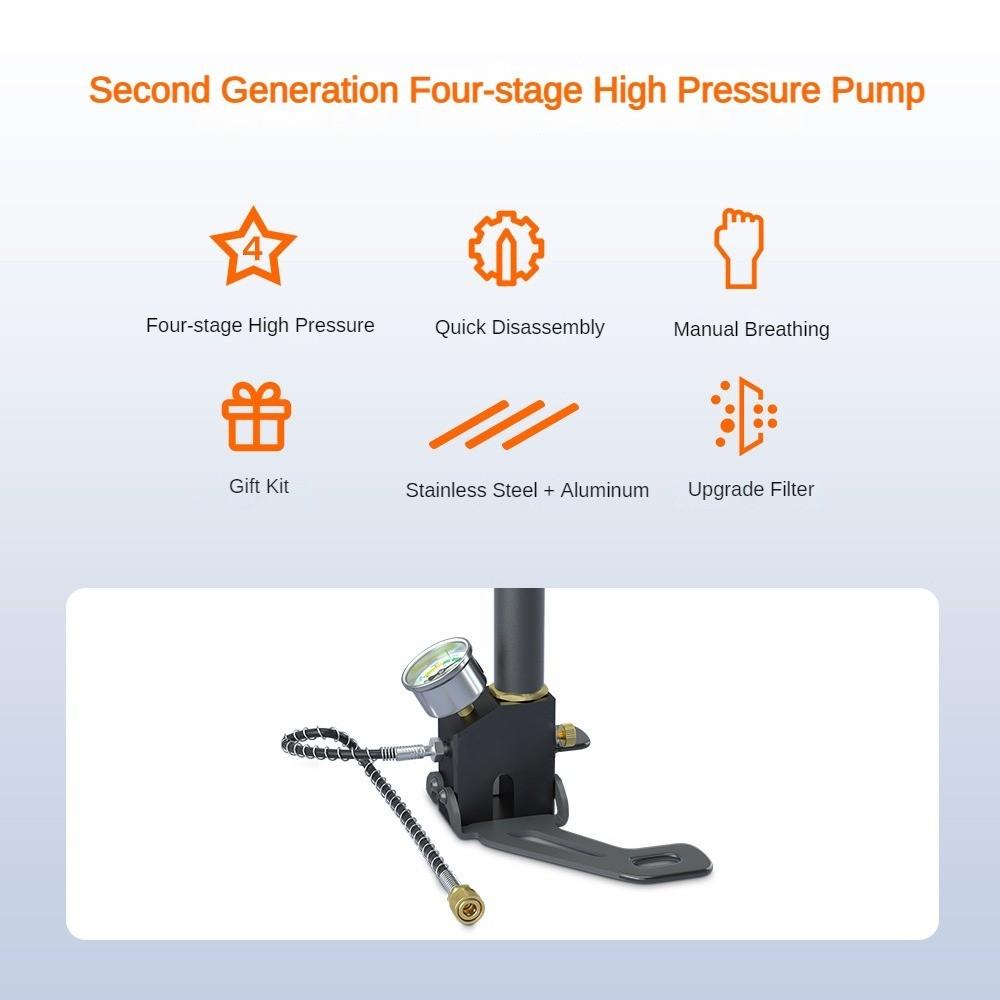 Second Generation Four-stage High Pressure Pump

4

Four-stage High Pressure

Quick Disassembly

Manual Breathing

Gift Kit

Stainless Steel + Aluminum

Upgrade Filter