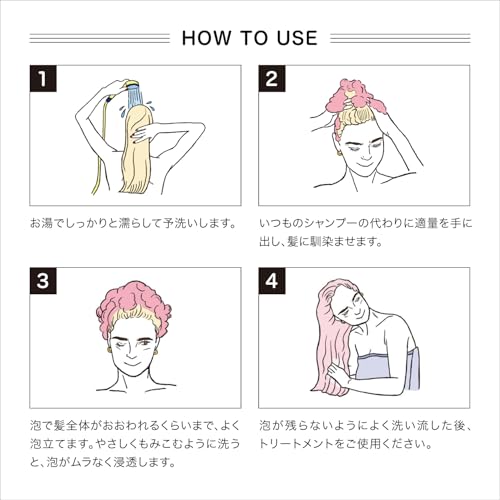 HOW TO USE

1

お湯でしっかりと濡らして予洗いします。

2

いつものシャンプーの代わりに適量を手に出し、髪に馴染ませます。

3

泡で髪全体がおおわれるくらいまで、よく泡立てます。やさしくもみこむように洗うと、泡がムラなく浸透します。

4

泡が残らないようによく洗い流した後、トリートメントをご使用ください。