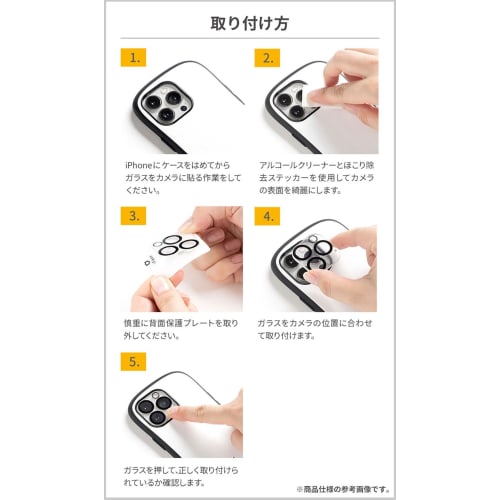 取り付け方

1.

iPhoneにケースをはめてからガラスをカメラに貼る作業をしてください。

2.

アルコールクリーナーとほこり除去ステッカーを使用してカメラの表面を綺麗にします。

3.

慎重に背面保護プレートを取り外してください。

4.

ガラスをカメラの位置に合わせて取り付けます。

5.

ガラスを押して、正しく取り付けられているか確認します。

※商品仕様の参考画像です。