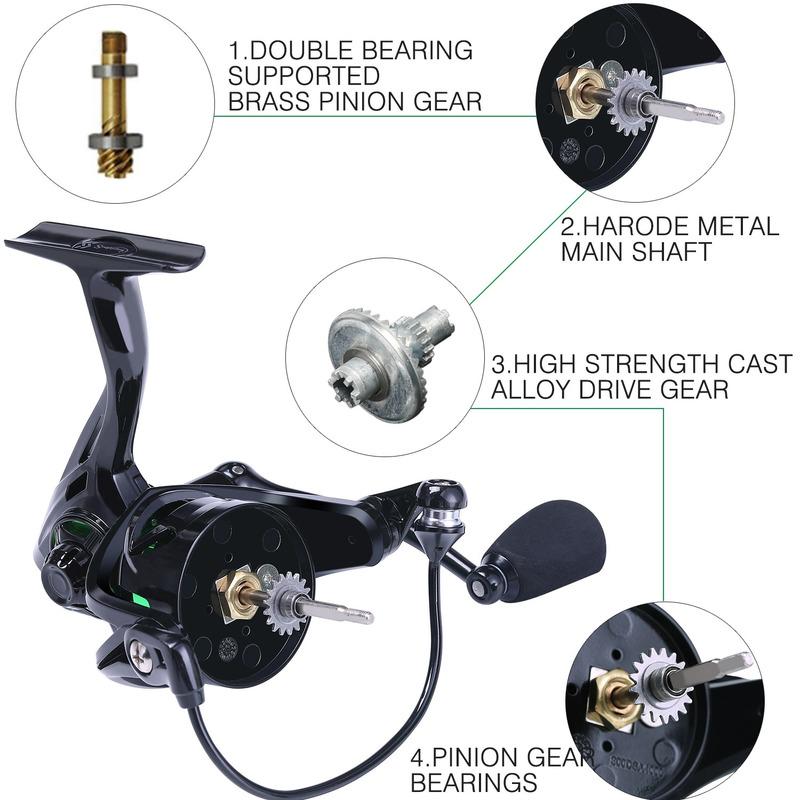 1.DOUBLE BEARING SUPPORTED BRASS PINION GEAR

2.HARODE METAL MAIN SHAFT

3.HIGH STRENGTH CAST ALLOY DRIVE GEAR

4.PINION GEAR BEARINGS