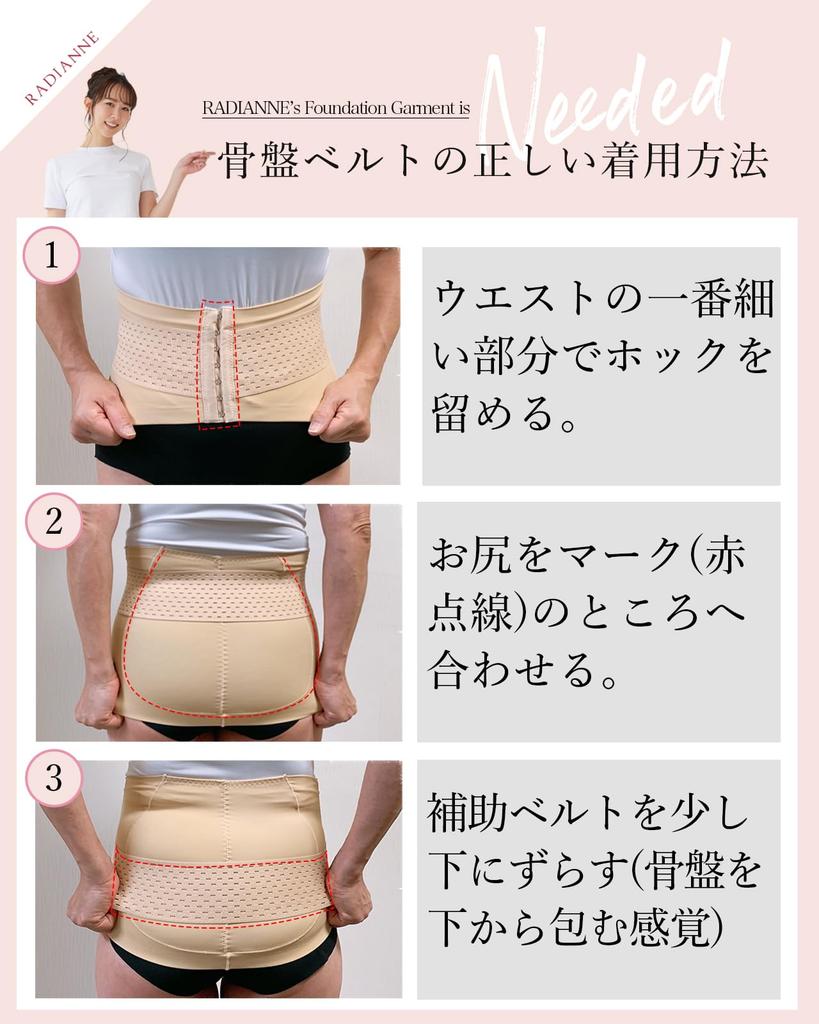 RADIANNE

RADIANNE's Foundation Garment is Needed

骨盤ベルトの正しい着用方法

1

ウエストの一番細い部分でホックを留める。

2

お尻をマーク(赤点線)のところへ合わせる。

3

補助ベルトを少し下にずらす(骨盤を下から包む感覚)