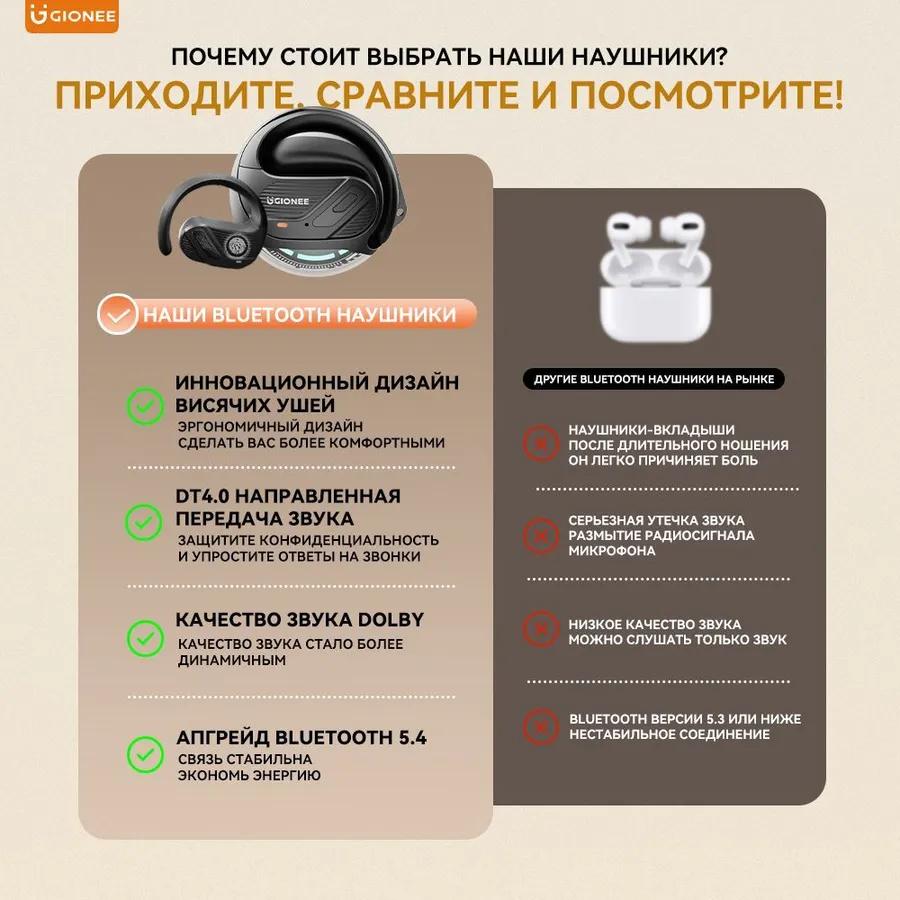 GIONEE

ПОЧЕМУ СТОИТ ВЫБРАТЬ НАШИ НАУШНИКИ?
ПРИХОДИТЕ, СРАВНИТЕ И ПОСМОТРИТЕ!

GIONEE

НАШИ BLUETOOTH НАУШНИКИ

ИННОВАЦИОННЫЙ ДИЗАЙН ВИСЯЧИХ УШЕЙ
ЭРГОНОМИЧНЫЙ ДИЗАЙН СДЕЛАТЬ ВАС БОЛЕЕ КОМФОРТНЫМИ

DT4.0 НАПРАВЛЕННАЯ ПЕРЕДАЧА ЗВУКА
ЗАЩИТИТЕ КОНФИДЕНЦИАЛЬНОСТЬ И УПРОСТИТЕ ОТВЕТЫ НА ЗВОНКИ

КАЧЕСТВО ЗВУКА DOLBY
КАЧЕСТВО ЗВУКА СТАЛО БОЛЕЕ ДИНАМИЧНЫМ

АПГРЕЙД BLUETOOTH 5.4
СВЯЗЬ СТАБИЛЬНА
ЭКОНОМЬ ЭНЕРГИЮ

ДРУГИЕ BLUETOOTH НАУШНИКИ НА РЫНКЕ

НАУШНИКИ-ВКЛАДЫШИ ПОСЛЕ ДЛИТЕЛЬНОГО НОШЕНИЯ ОН ЛЕГКО ПРИЧИНЯЕТ БОЛЬ

СЕРЬЕЗНАЯ УТЕЧКА ЗВУКА РАЗМЫТИЕ РАДИОСИГНАЛА МИКРОФОНА

НИЗКОЕ КАЧЕСТВО ЗВУКА МОЖНО СЛУШАТЬ ТОЛЬКО ЗВУК

BLUETOOTH ВЕРСИИ 5.3 ИЛИ НИЖЕ НЕСТАБИЛЬНОЕ СОЕДИНЕНИЕ