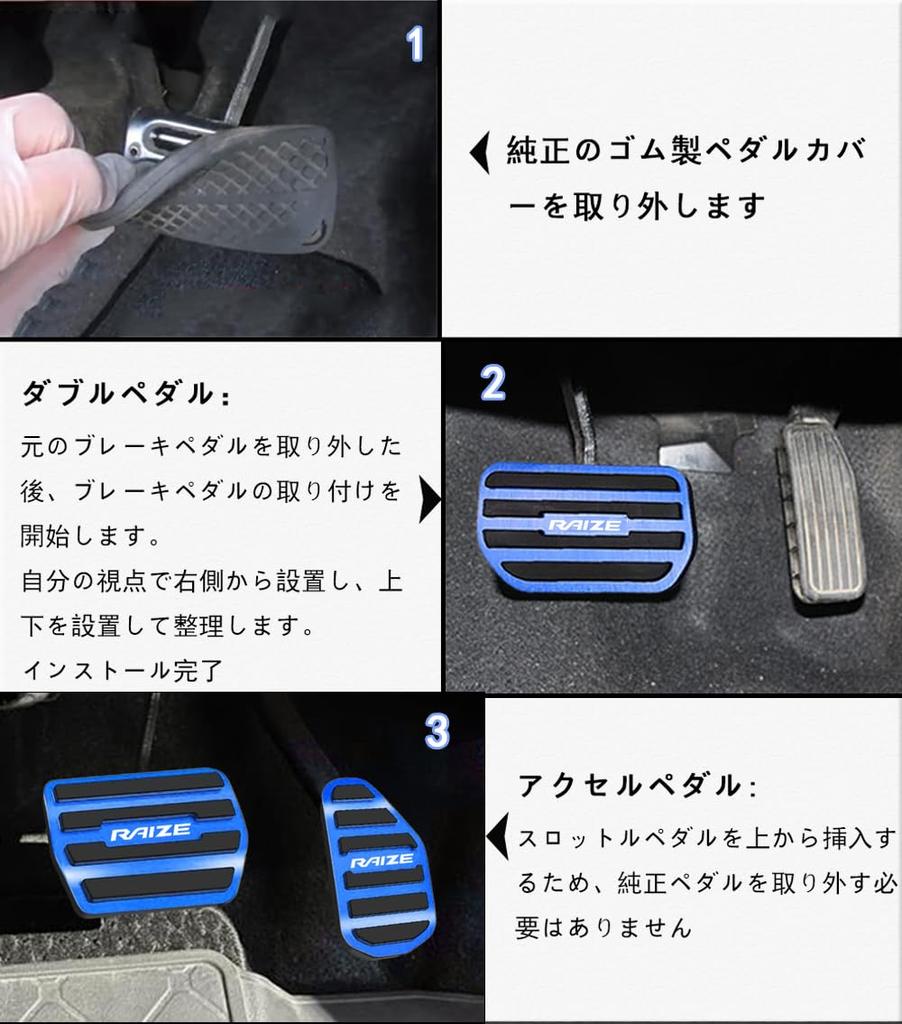 1

純正のゴム製ペダルカバーを取り外します

ダブルペダル:

元のブレーキペダルを取り外した後、ブレーキペダルの取り付けを開始します。

自分の視点で右側から設置し、上下を設置して整理します。

インストール完了

2

RAIZE

3

RAIZE

RAIZE

アクセルペダル:

スロットルペダルを上から挿入するため、純正ペダルを取り外す必要はありません