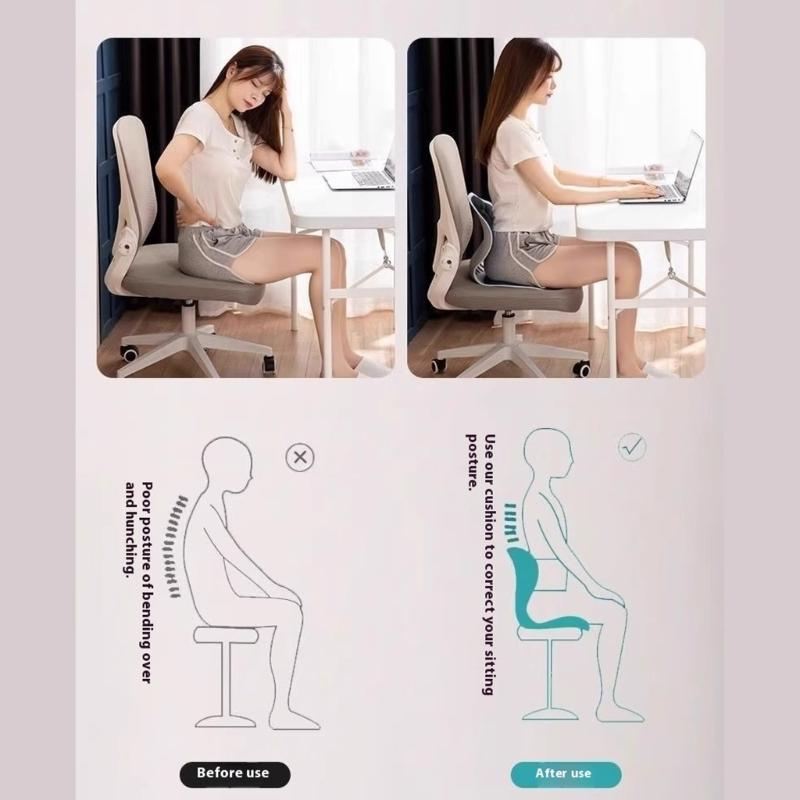 Poor posture of bending over and hunching.

Before use

Use our cushion to correct your sitting posture.

After use