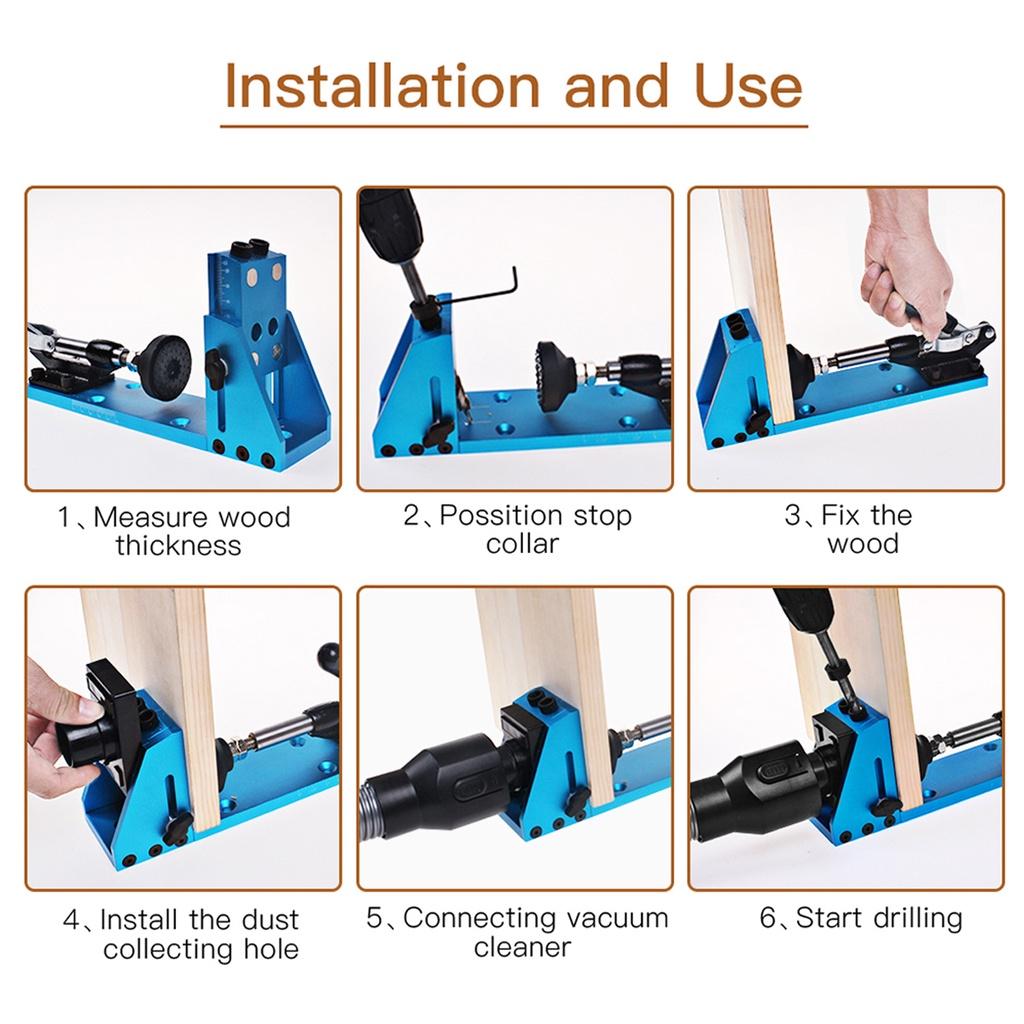 Installation and Use

1、Measure wood thickness

2、Possition stop collar

3、Fix the wood

4、Install the dust collecting hole

5、Connecting vacuum cleaner

6、Start drilling