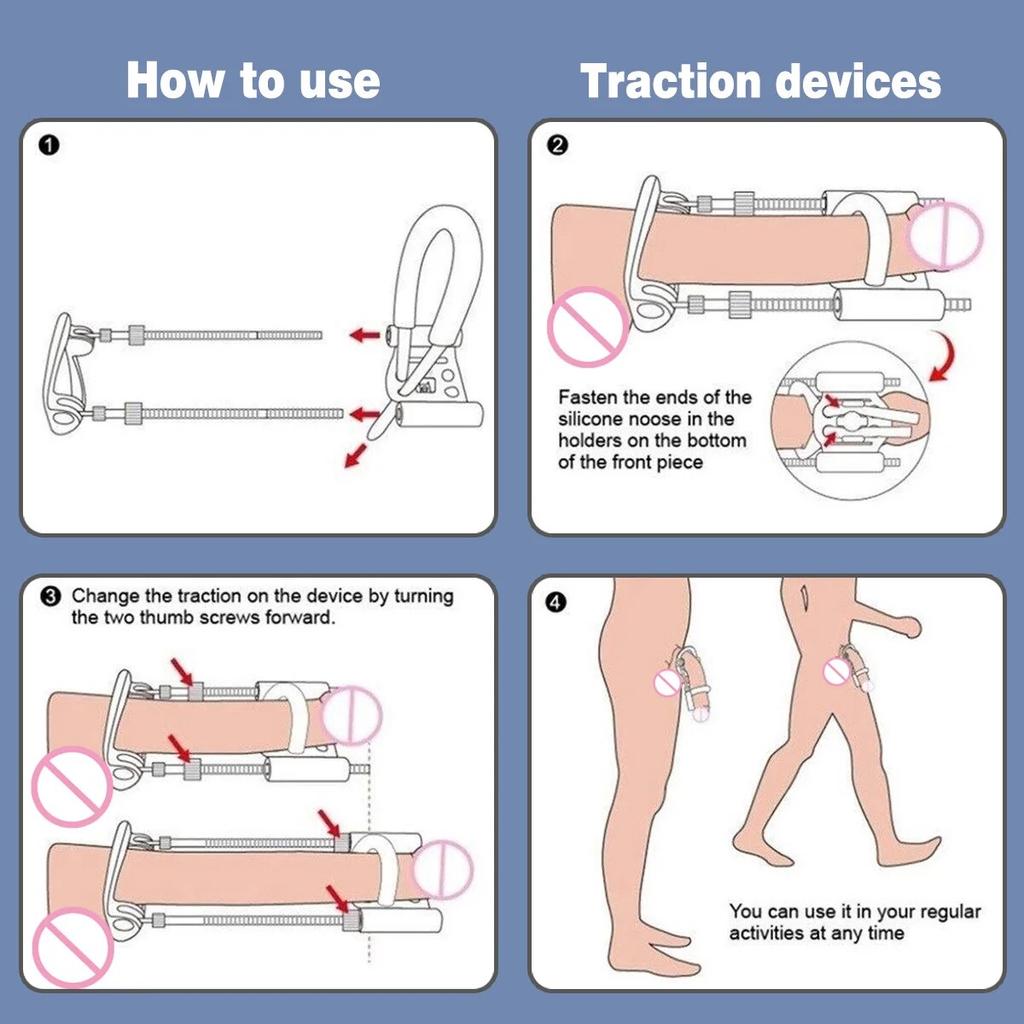 How to use

Traction devices

❶

❷

Fasten the ends of the silicone noose in the holders on the bottom of the front piece

❸ Change the traction on the device by turning the two thumb screws forward.

❹

You can use it in your regular activities at any time