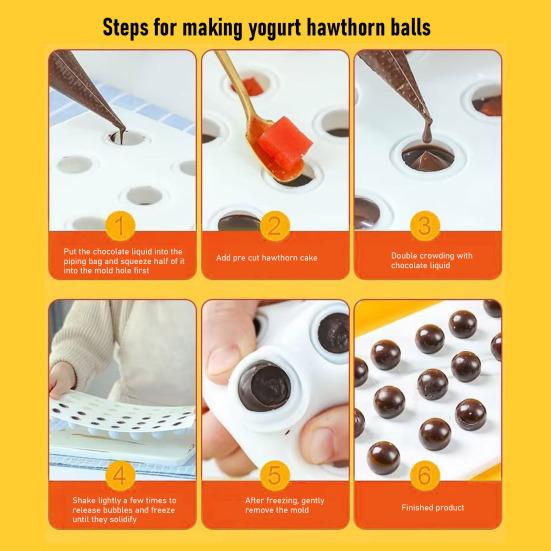 Steps for making yogurt hawthorn balls

1

Put the chocolate liquid into the piping bag and squeeze half of it into the mold hole first

2

Add pre cut hawthorn cake

3

Double crowding with chocolate liquid

4

Shake lightly a few times to release bubbles and freeze until they solidify

5

After freezing, gently remove the mold

6

Finished product