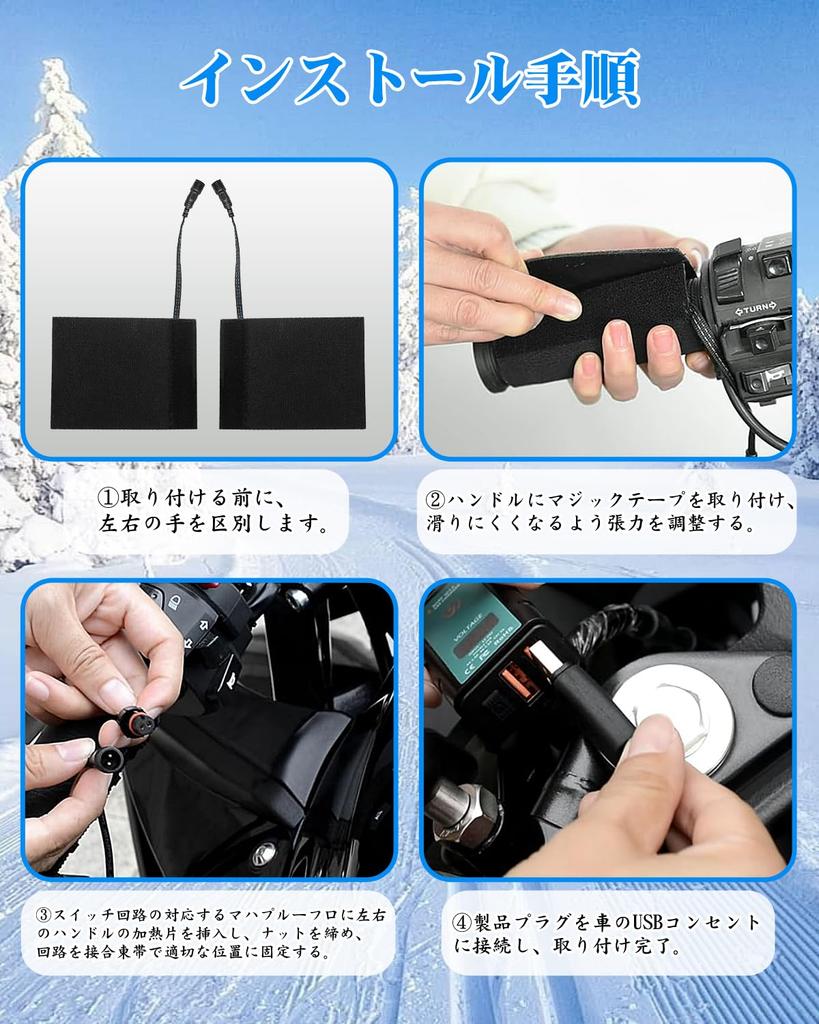 インストール手順

TURN

①取り付ける前に、左右の手を区別します。

②ハンドルにマジックテープを取り付け、滑りにくくなるよう張力を調整する。

VOLTAGE

③スイッチ回路の対応するマハプルーフロに左右のハンドルの加熱片を挿入し、ナットを締め、回路を接合束帯で適切な位置に固定する。

④製品プラグを車のUSBコンセントに接続し、取り付け完了。