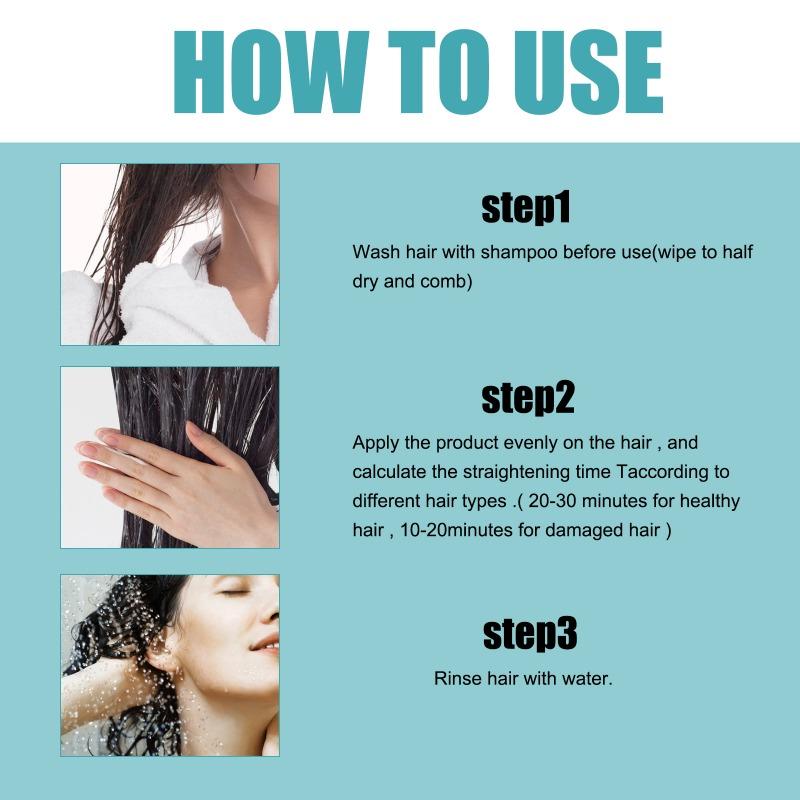 HOW TO USE

step1

Wash hair with shampoo before use(wipe to half dry and comb)

step2

Apply the product evenly on the hair , and calculate the straightening time Taccording to different hair types .( 20-30 minutes for healthy hair , 10-20minutes for damaged hair )

step3

Rinse hair with water.