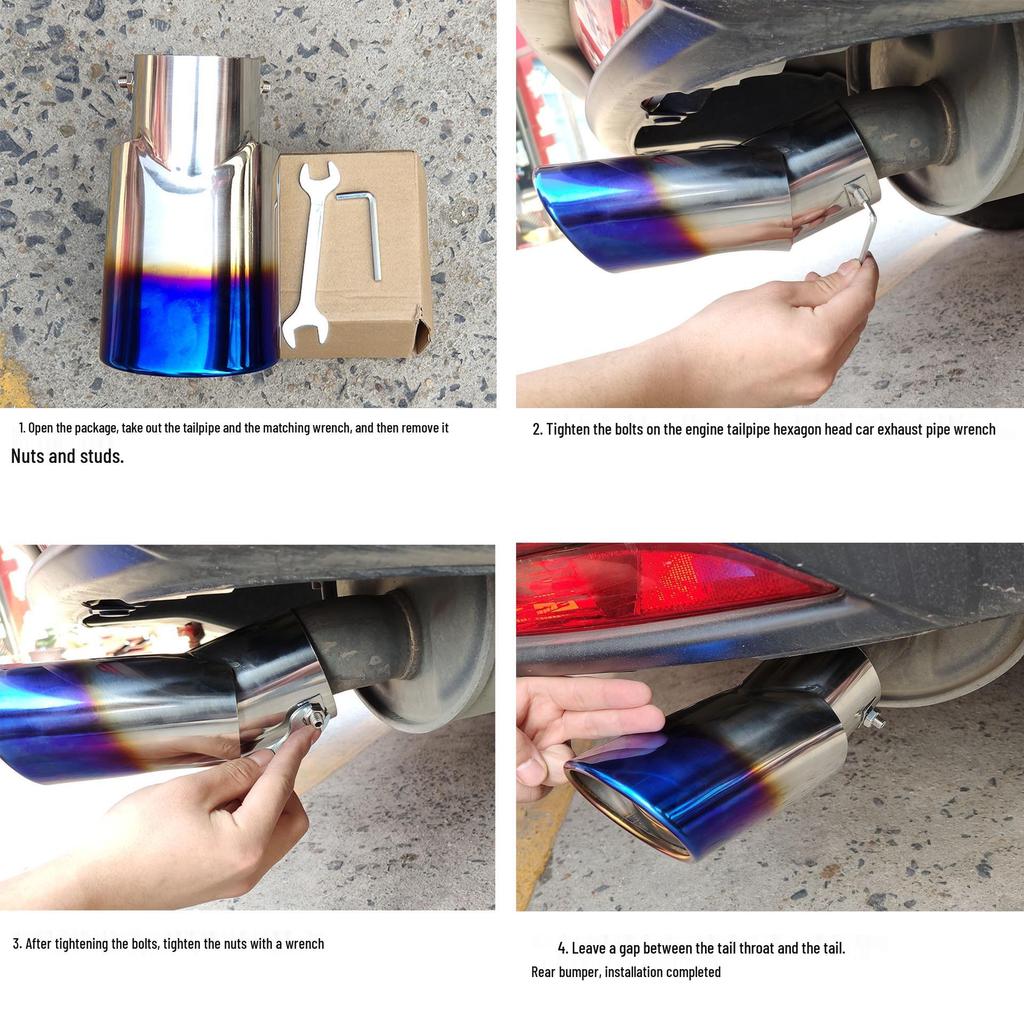 1. Open the package, take out the tailpipe and the matching wrench, and then remove it

Nuts and studs.

2. Tighten the bolts on the engine tailpipe hexagon head car exhaust pipe wrench

3. After tightening the bolts, tighten the nuts with a wrench

4. Leave a gap between the tail throat and the tail.

Rear bumper, installation completed