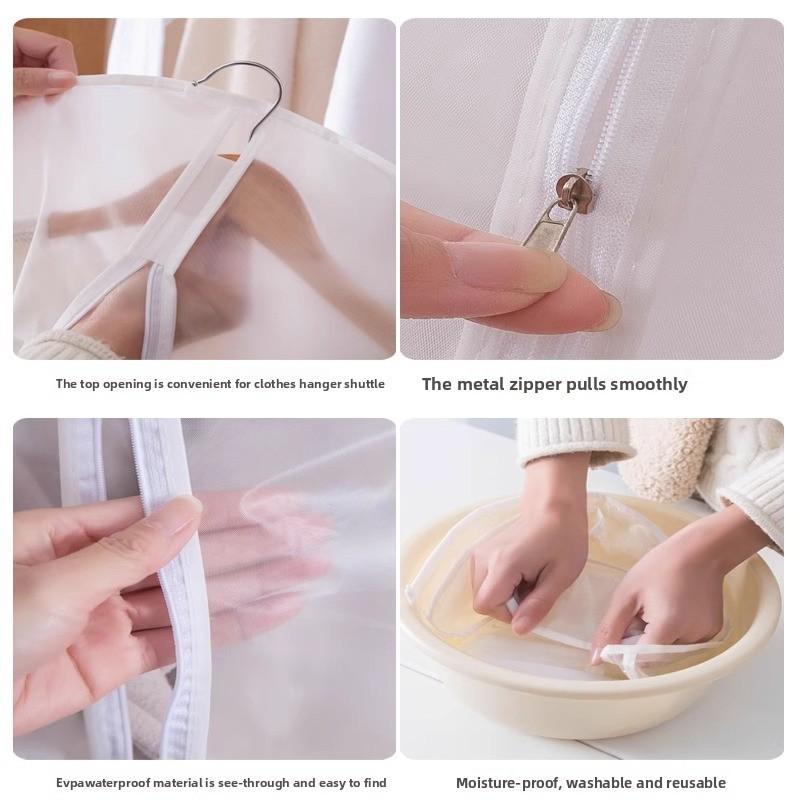 The top opening is convenient for clothes hanger shuttle

The metal zipper pulls smoothly

Evpawaterproof material is see-through and easy to find

Moisture-proof, washable and reusable