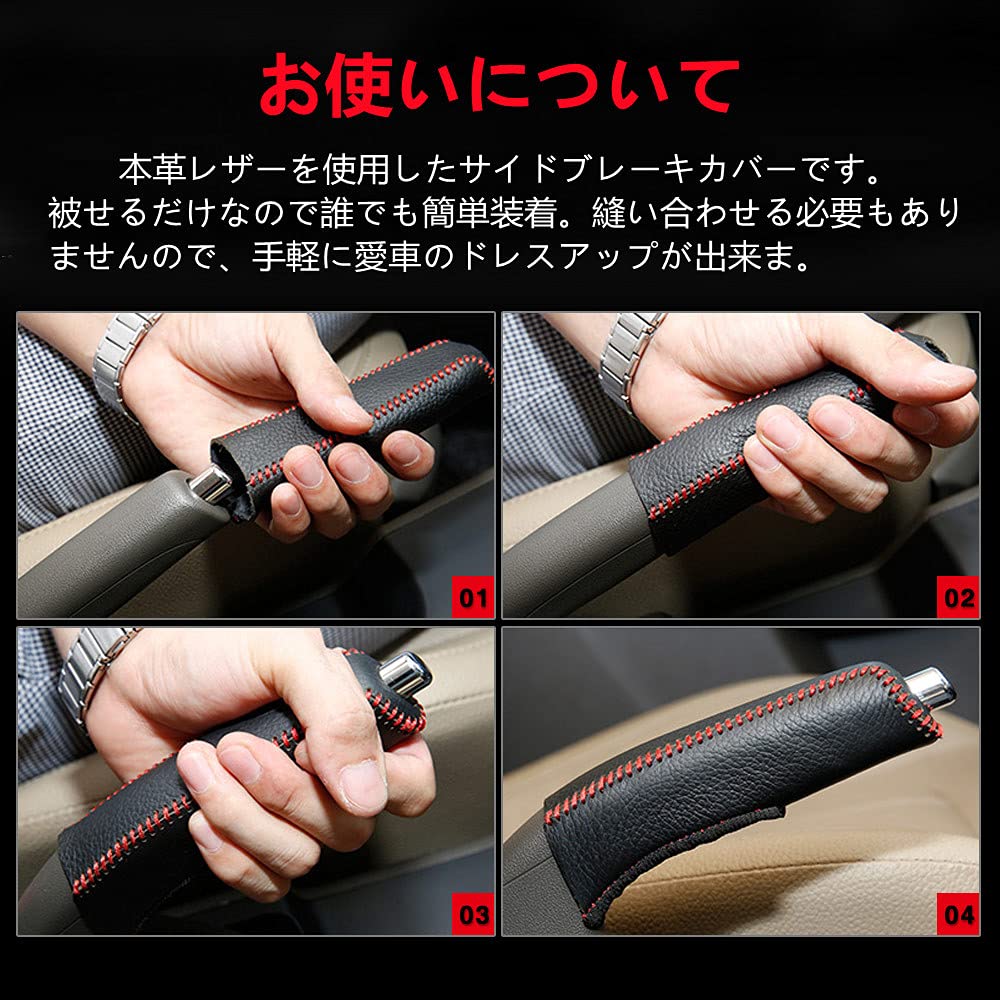 お使いについて

本革レザーを使用したサイドブレーキカバーです。被せるだけなので誰でも簡単装着。縫い合わせる必要もありませんので、手軽に愛車のドレスアップが出来ま。

01

02

03

04