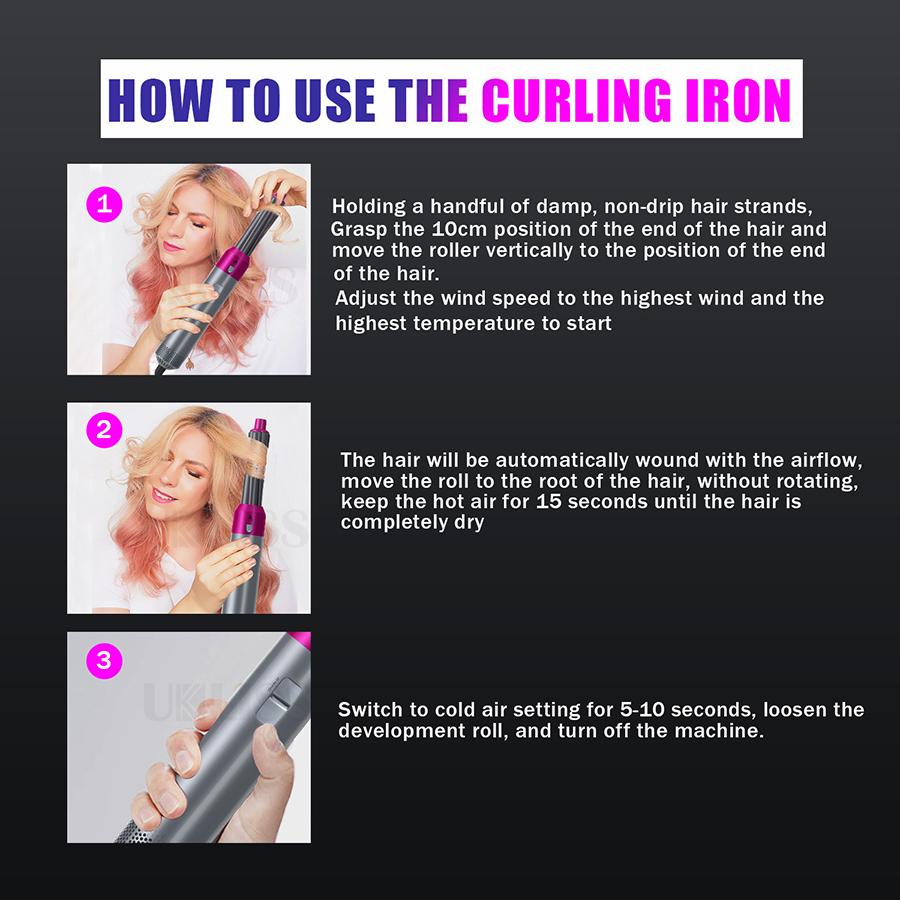 HOW TO USE THE CURLING IRON

1

Holding a handful of damp, non-drip hair strands, Grasp the 10cm position of the end of the hair and move the roller vertically to the position of the end of the hair.
Adjust the wind speed to the highest wind and the highest temperature to start

2

The hair will be automatically wound with the airflow, move the roll to the root of the hair, without rotating, keep the hot air for 15 seconds until the hair is completely dry

3

Switch to cold air setting for 5-10 seconds, loosen the development roll, and turn off the machine.