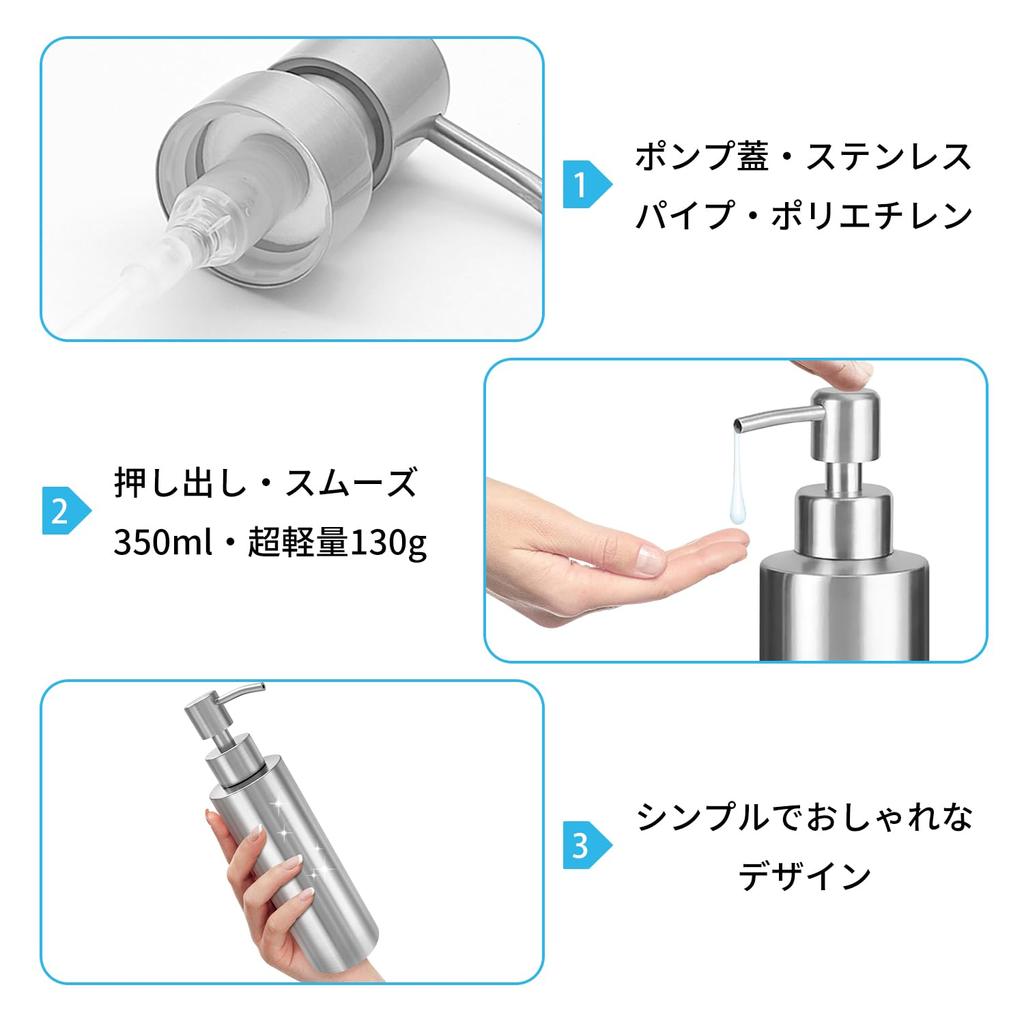 1

ポンプ蓋・ステンレス
パイプ・ポリエチレン

2

押し出し・スムーズ
350ml・超軽量130g

3

シンプルでおしゃれな
デザイン