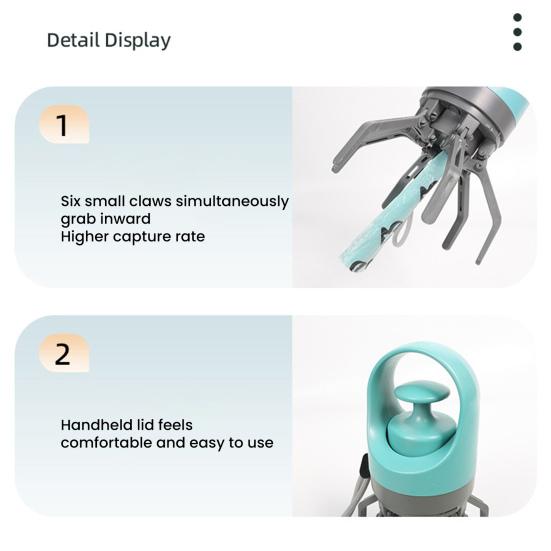 Detail Display

1

Six small claws simultaneously grab inward
Higher capture rate

2

Handheld lid feels comfortable and easy to use